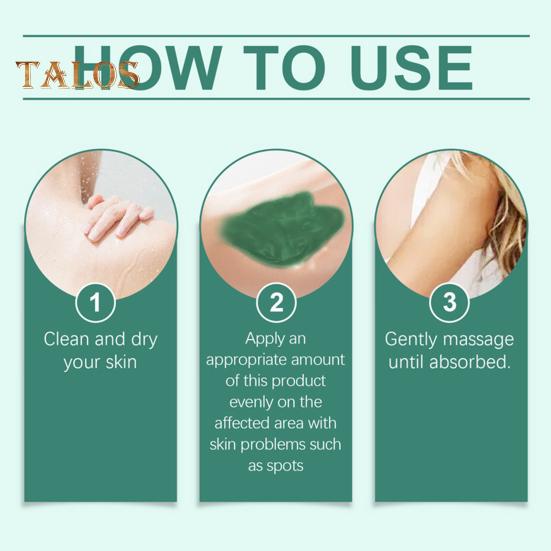 TALOS

HOW TO USE

1
Clean and dry your skin

2
Apply an appropriate amount of this product evenly on the affected area with skin problems such as spots

3
Gently massage until absorbed.