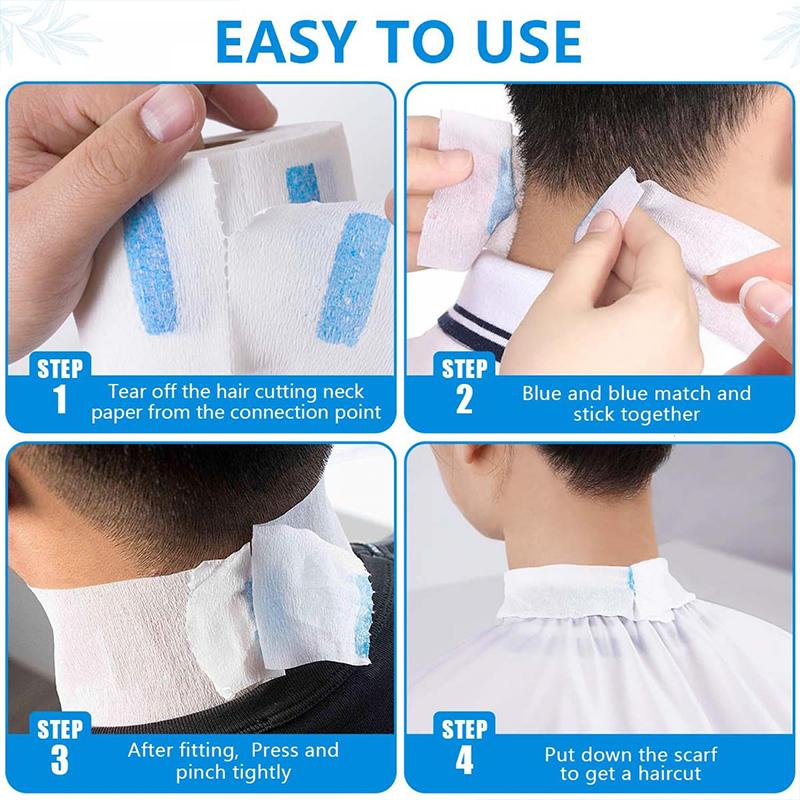 EASY TO USE

STEP 1
Tear off the hair cutting neck paper from the connection point

STEP 2
Blue and blue match and stick together

STEP 3
After fitting, Press and pinch tightly

STEP 4
Put down the scarf to get a haircut