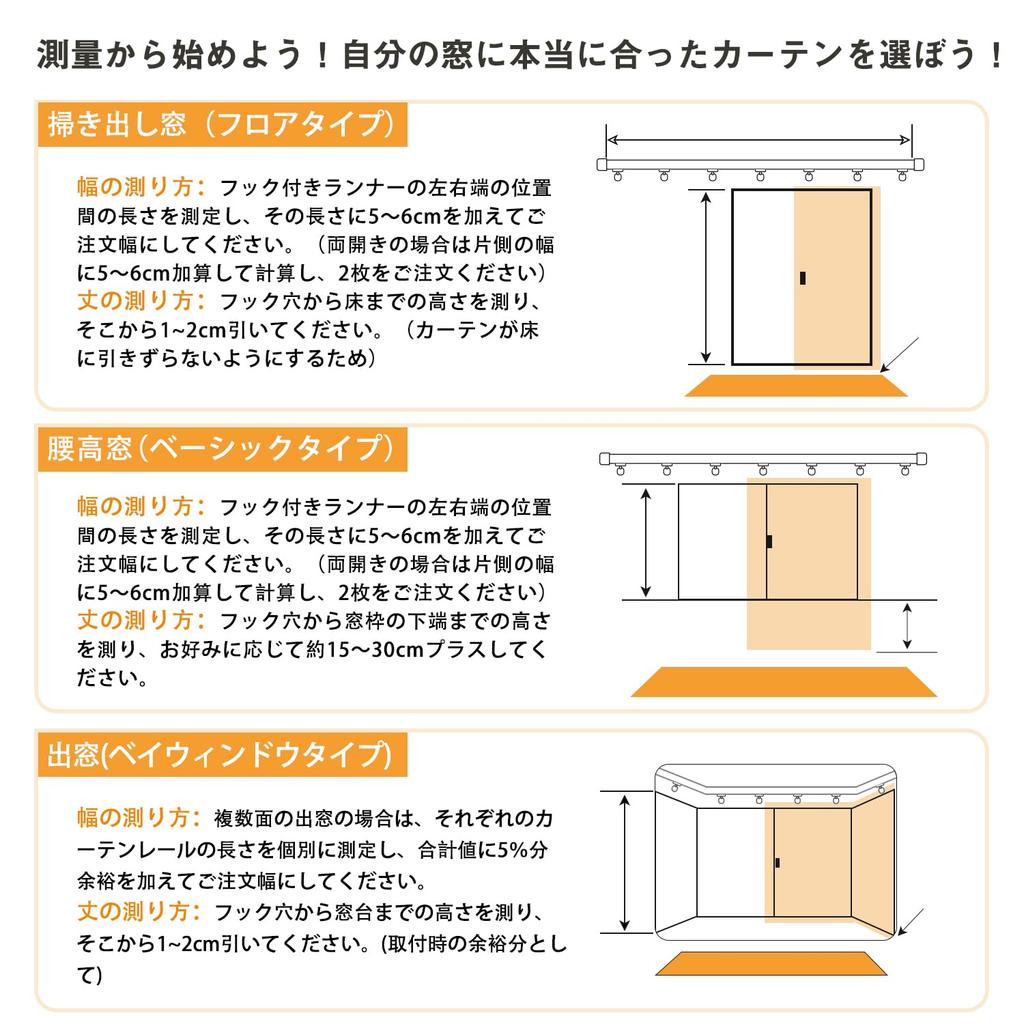 測量から始めよう！自分の窓に本当に合ったカーテンを選ぼう！

掃き出し窓（フロアタイプ）

幅の測り方：フック付きランナーの左右端の位置間の長さを測定し、その長さに5～6cmを加えてご注文幅にしてください。（両開きの場合は片側の幅に5～6cm加算して計算し、2枚をご注文ください）
丈の測り方：フック穴から床までの高さを測り、そこから1~2cm引いてください。（カーテンが床に引きずらないようにするため）

腰高窓（ベーシックタイプ）

幅の測り方：フック付きランナーの左右端の位置間の長さを測定し、その長さに5～6cmを加えてご注文幅にしてください。（両開きの場合は片側の幅に5～6cm加算して計算し、2枚をご注文ください）
丈の測り方：フック穴から窓枠の下端までの高さを測り、お好みに応じて約15～30cmプラスしてください。

出窓(ベイウィンドウタイプ)

幅の測り方：複数面の出窓の場合は、それぞれのカーテンレールの長さを個別に測定し、合計値に5%分余裕を加えてご注文幅にしてください。
丈の測り方：フック穴から窓台までの高さを測り、そこから1~2cm引いてください。(取付時の余裕分として)