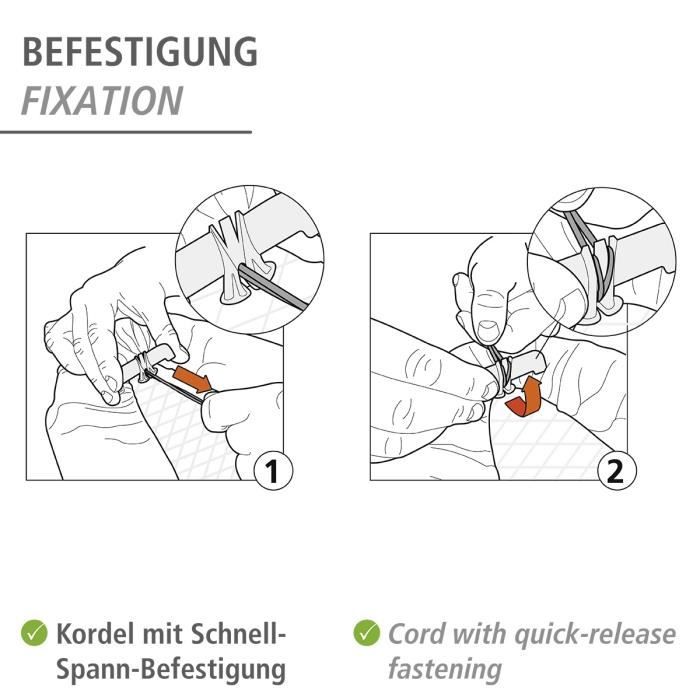 BEFESTIGUNG
FIXATION

1

2

Kordel mit Schnell-Spann-Befestigung

Cord with quick-release fastening