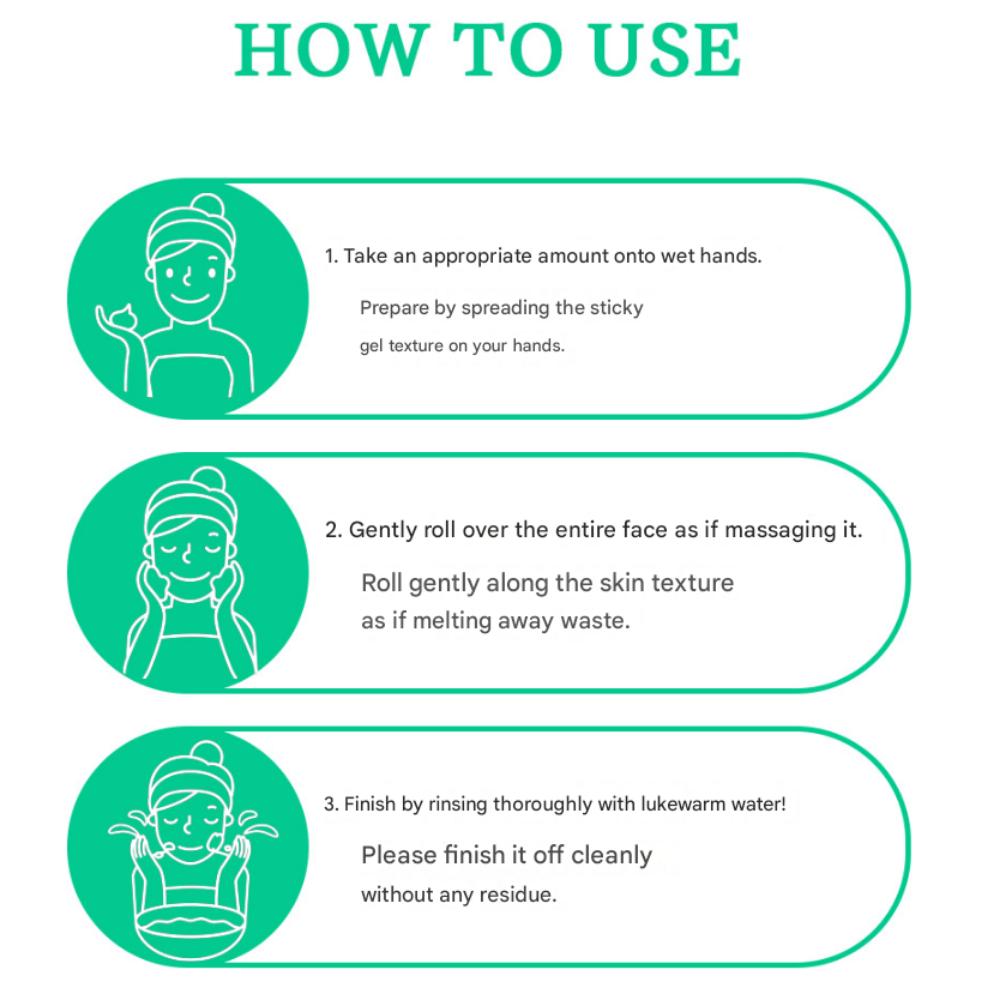 HOW TO USE

1. Take an appropriate amount onto wet hands.

Prepare by spreading the sticky gel texture on your hands.

2. Gently roll over the entire face as if massaging it.

Roll gently along the skin texture as if melting away waste.

3. Finish by rinsing thoroughly with lukewarm water!

Please finish it off cleanly without any residue.