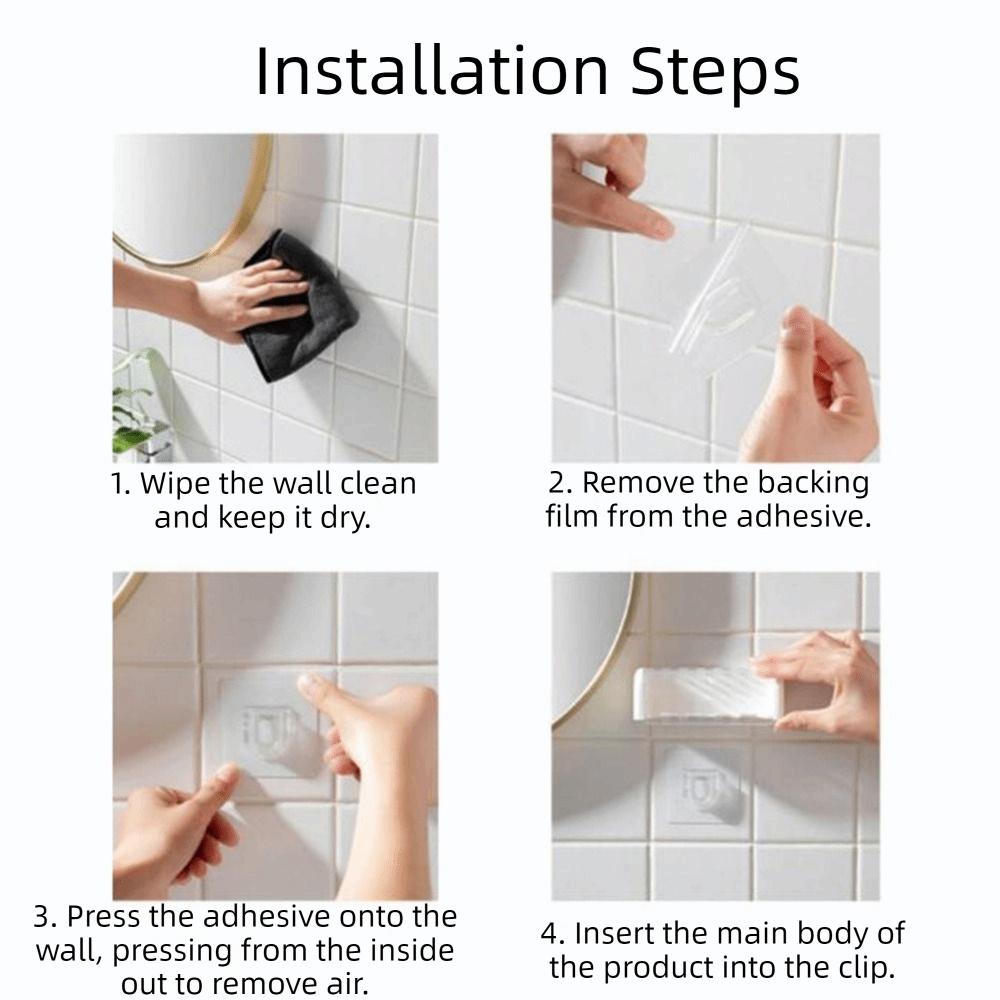 Installation Steps

1. Wipe the wall clean and keep it dry.

2. Remove the backing film from the adhesive.

3. Press the adhesive onto the wall, pressing from the inside out to remove air.

4. Insert the main body of the product into the clip.