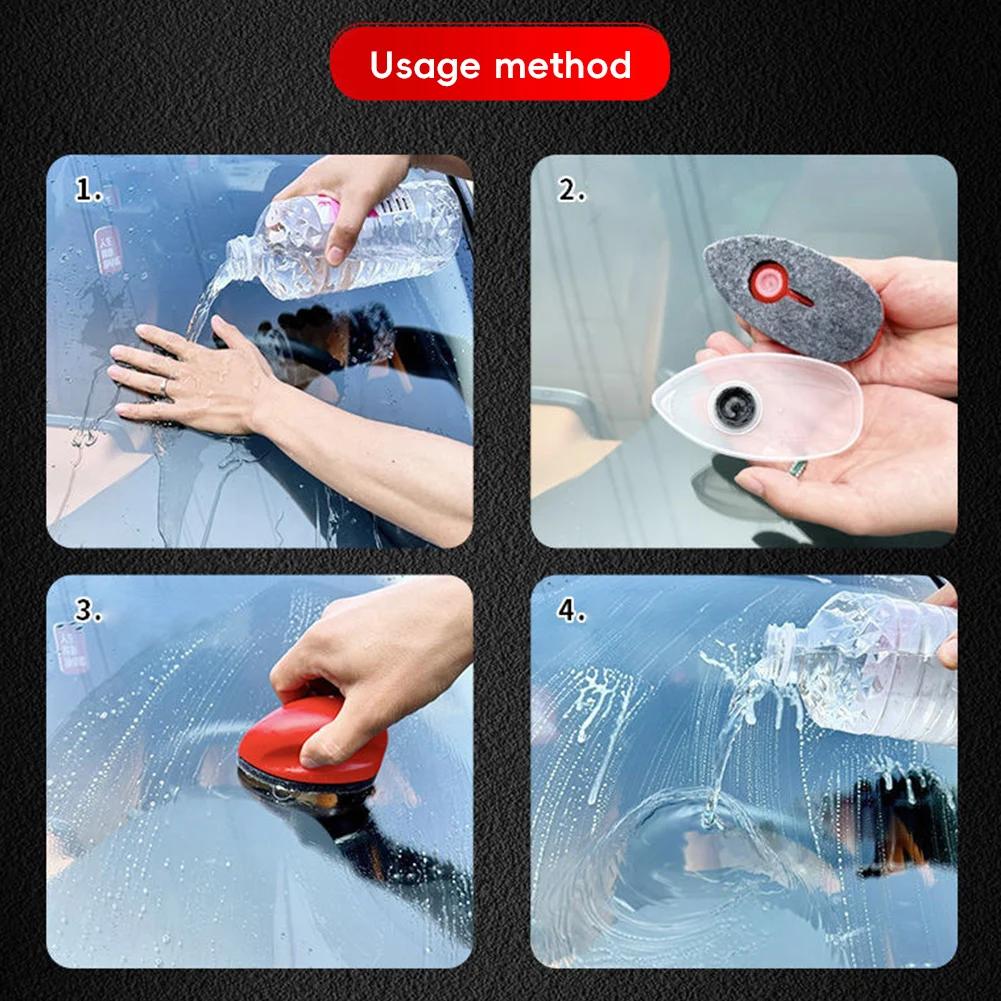 Usage method

1.

2.

3.

4.