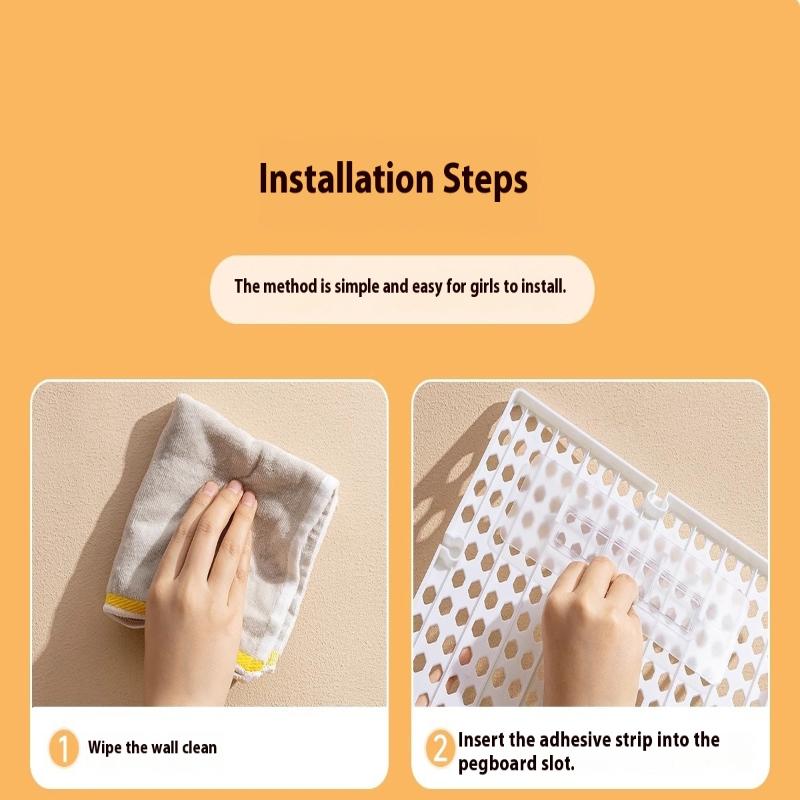 Installation Steps

The method is simple and easy for girls to install.

1 Wipe the wall clean

2 Insert the adhesive strip into the pegboard slot.