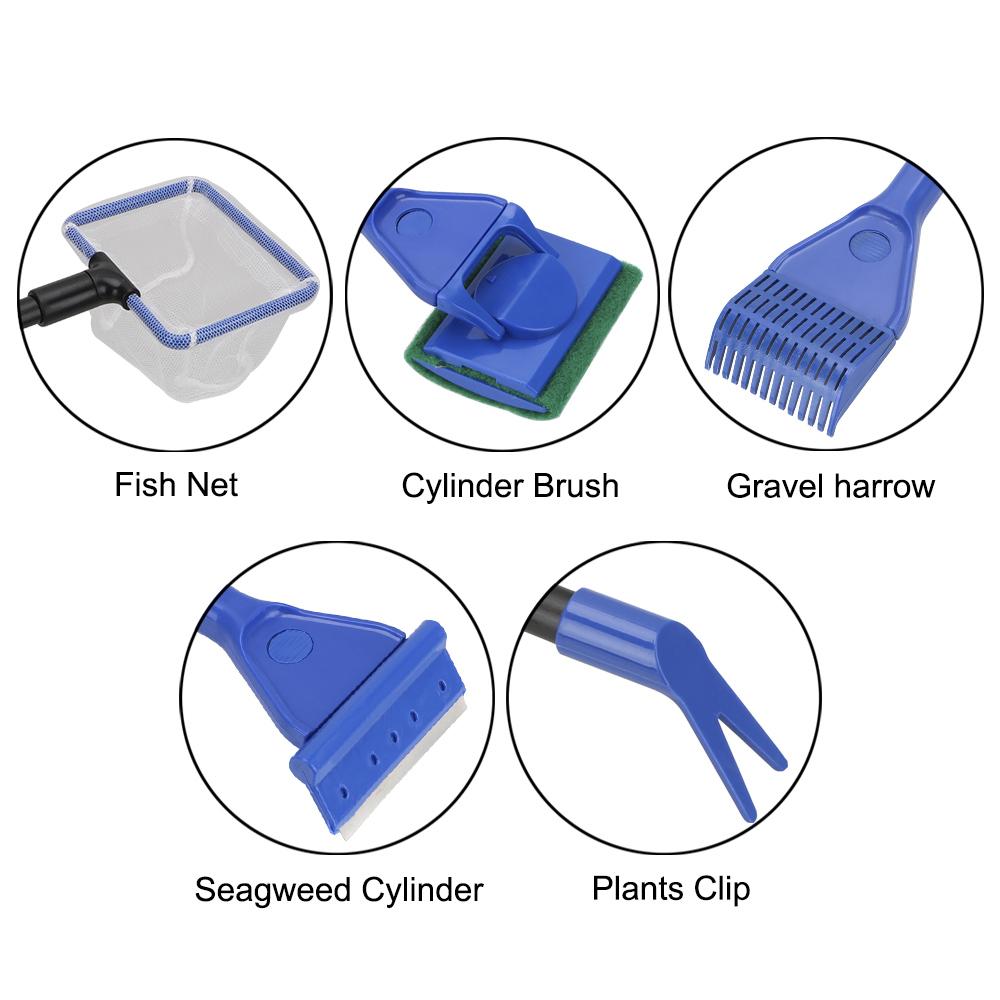 Fish Net
Cylinder Brush
Gravel harrow
Seagweed Cylinder
Plants Clip