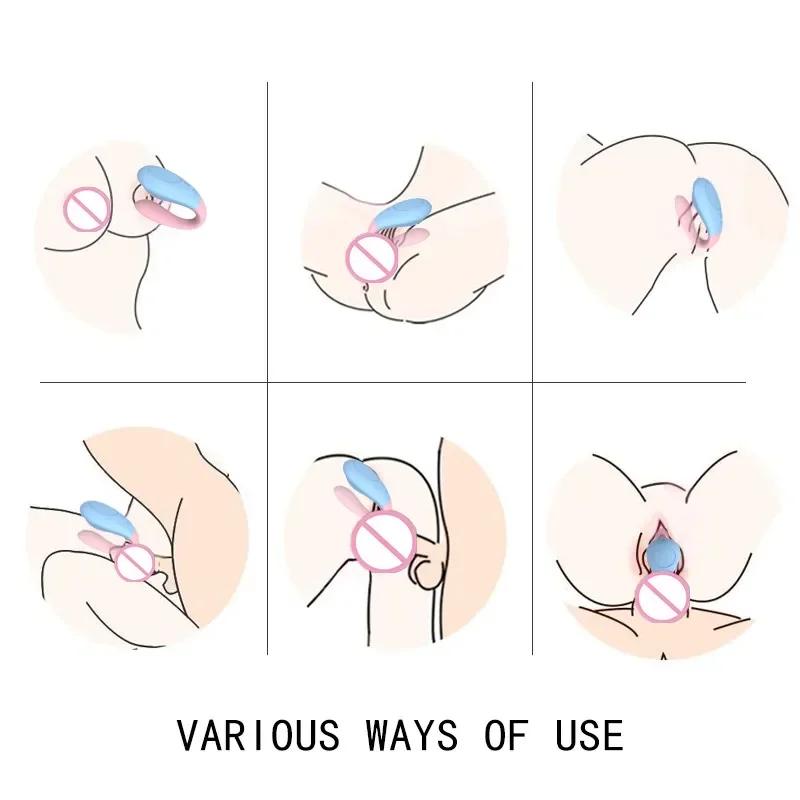 VARIOUS WAYS OF USE