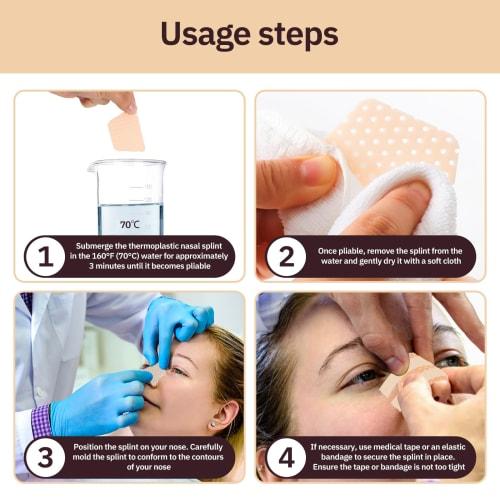 Usage steps

70℃

1
Submerge the thermoplastic nasal splint in the 160°F (70°C) water for approximately 3 minutes until it becomes pliable

2
Once pliable, remove the splint from the water and gently dry it with a soft cloth

3
Position the splint on your nose. Carefully mold the splint to conform to the contours of your nose

4
If necessary, use medical tape or an elastic bandage to secure the splint in place. Ensure the tape or bandage is not too tight