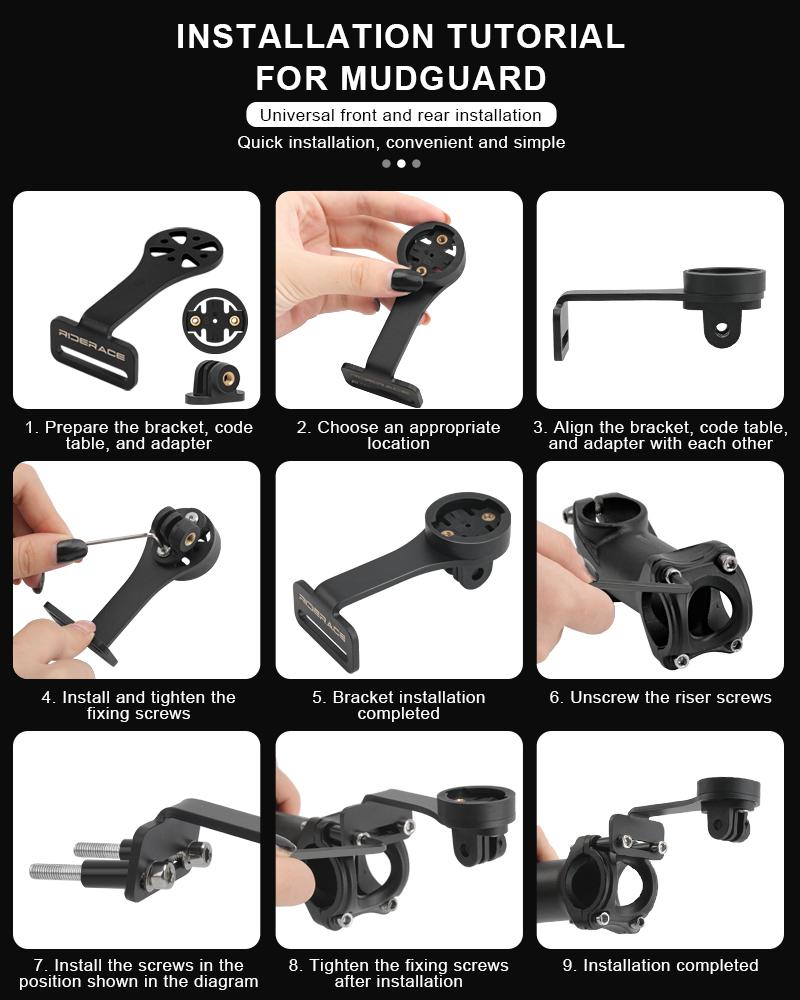 INSTALLATION TUTORIAL FOR MUDGUARD

Universal front and rear installation

Quick installation, convenient and simple

RIDERACE

1. Prepare the bracket, code table, and adapter

2. Choose an appropriate location

3. Align the bracket, code table, and adapter with each other

4. Install and tighten the fixing screws

RIDERACE

5. Bracket installation completed

6. Unscrew the riser screws

7. Install the screws in the position shown in the diagram

8. Tighten the fixing screws after installation

9. Installation completed