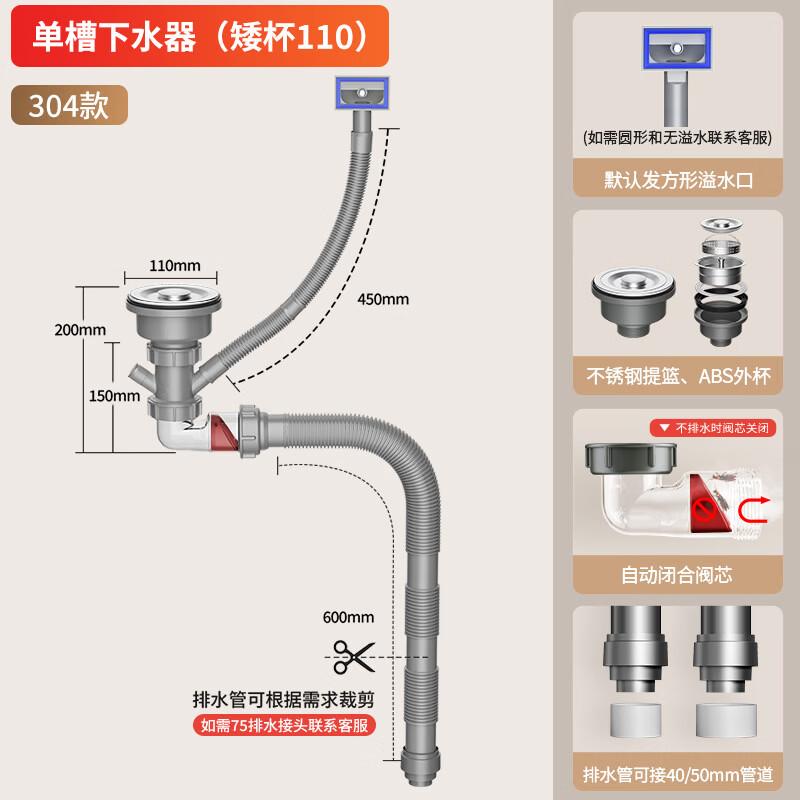 单槽下水器（矮杯110）

304款

110mm

200mm

150mm

450mm

600mm

排水管可根据需求裁剪

如需75排水接头联系客服

(如需圆形和无溢水联系客服)

默认发方形溢水口

不锈钢提篮、ABS外杯

▼ 不排水时阀芯关闭

自动闭合阀芯

排水管可接40/50mm管道