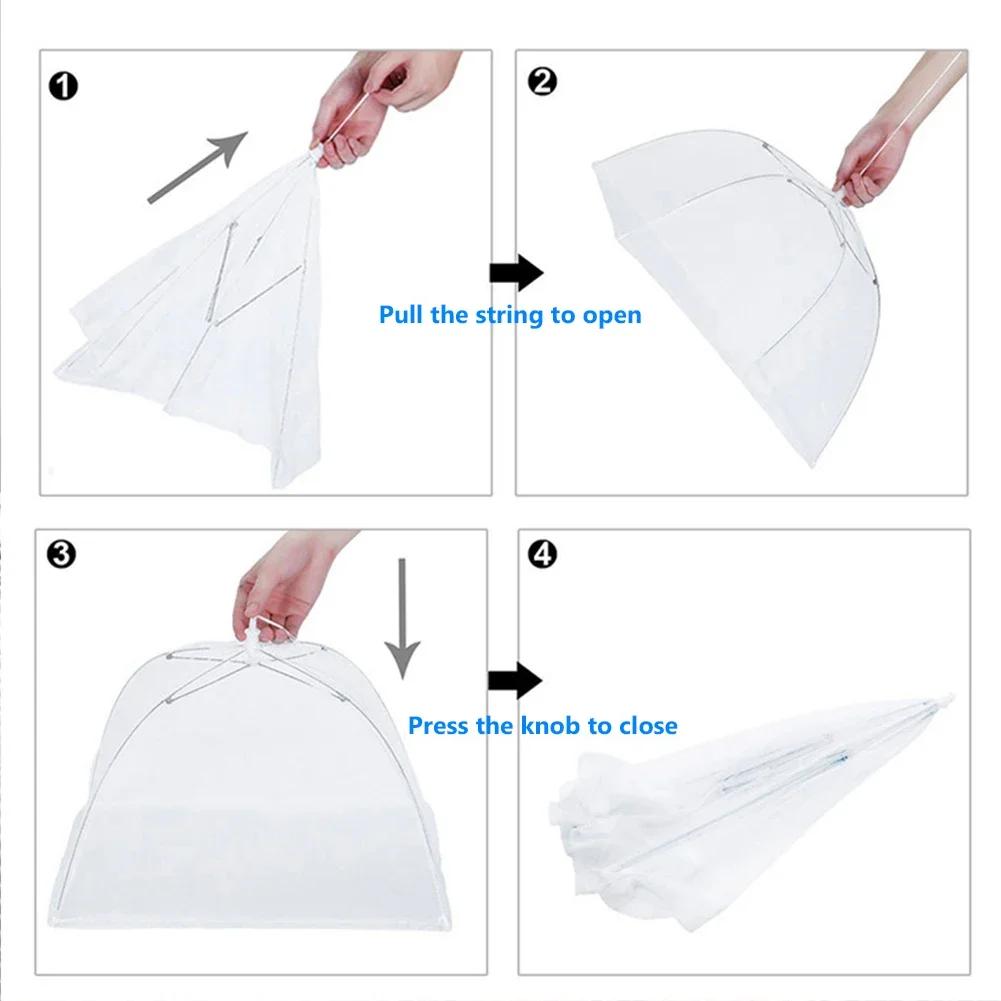 ❶

❷

Pull the string to open

❸

❹

Press the knob to close