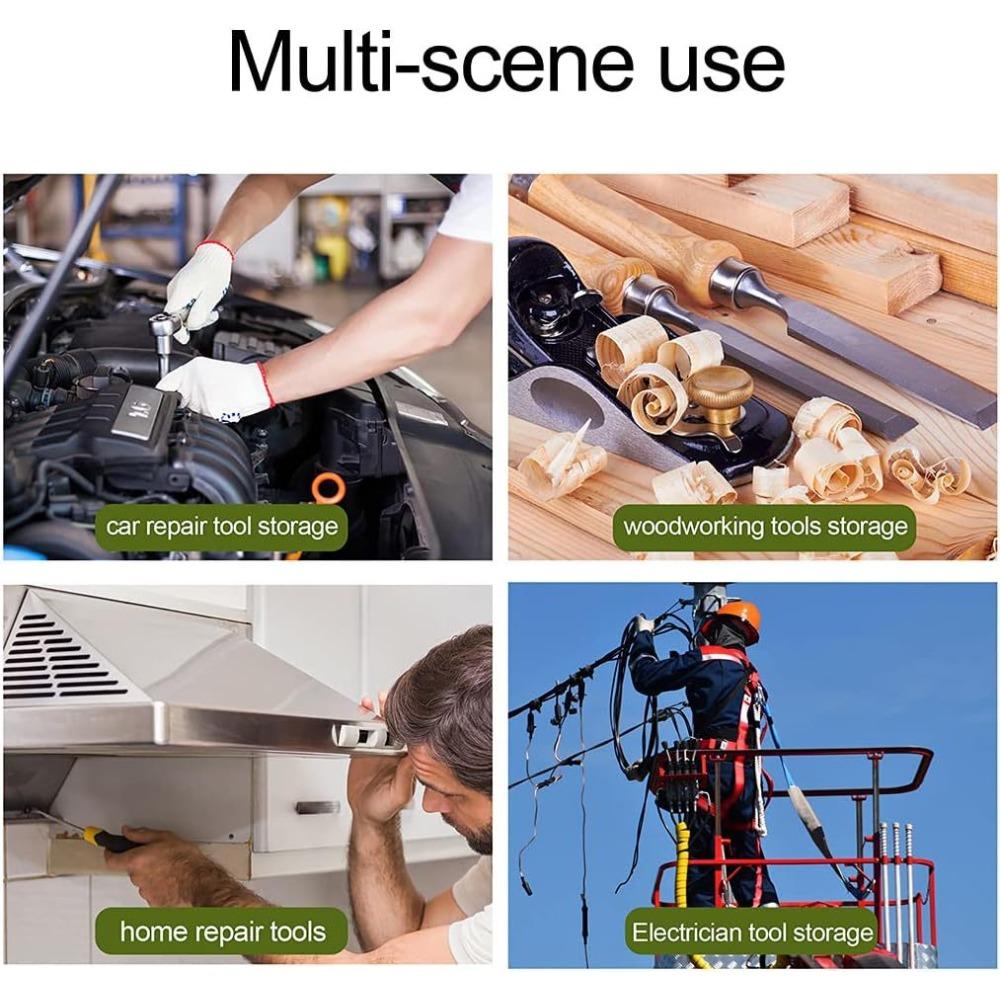 Multi-scene use

car repair tool storage

woodworking tools storage

home repair tools

Electrician tool storage