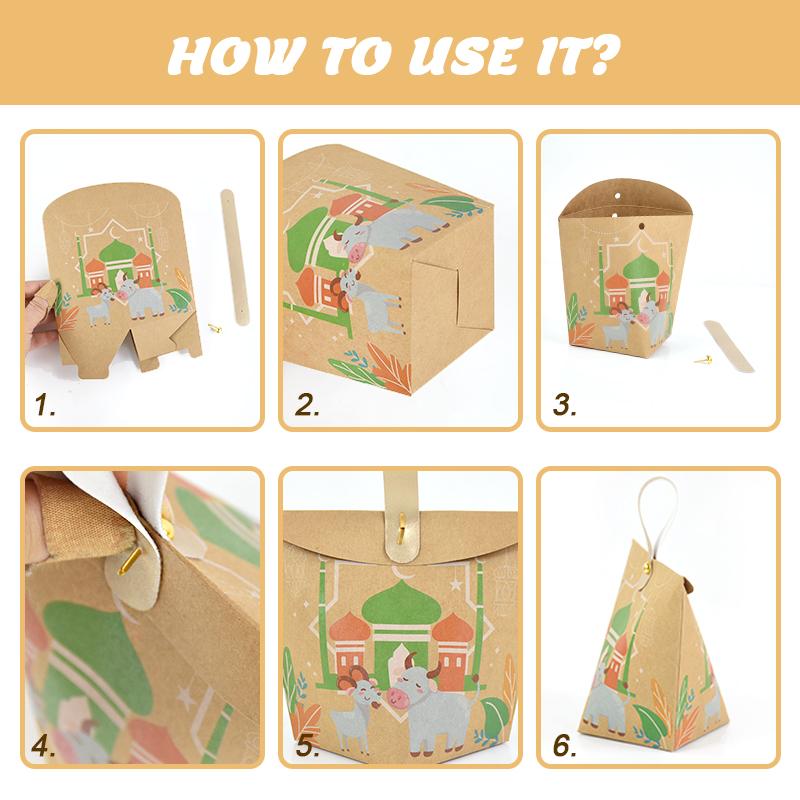 HOW TO USE IT?

1.

2.

3.

4.

5.

6.