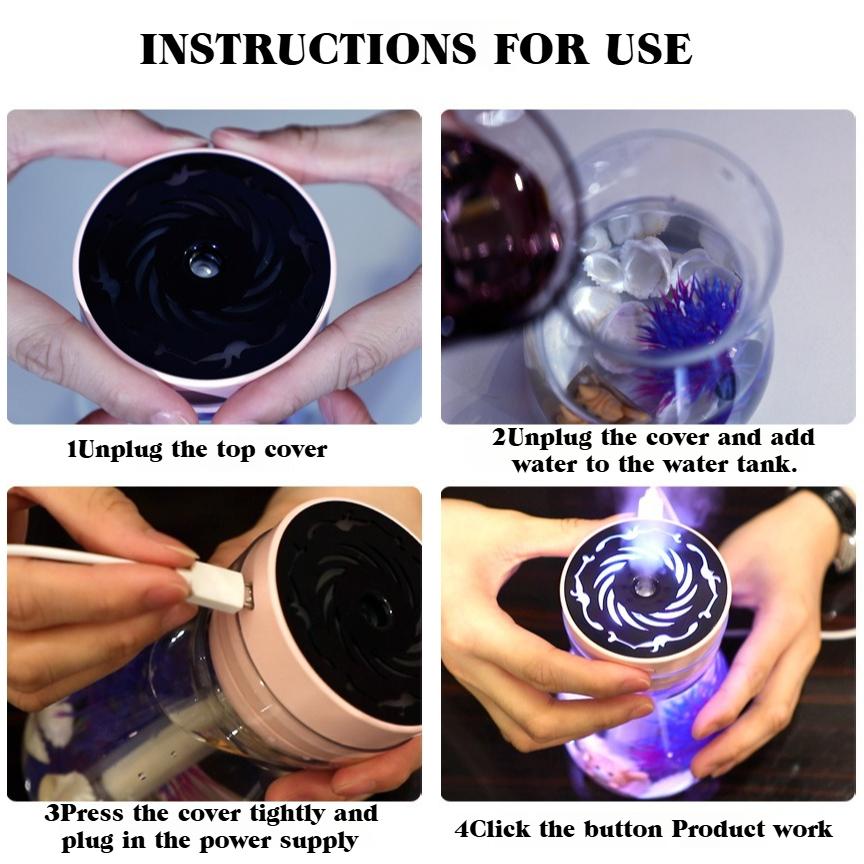 INSTRUCTIONS FOR USE

1Unplug the top cover

2Unplug the cover and add water to the water tank.

3Press the cover tightly and plug in the power supply

4Click the button Product work