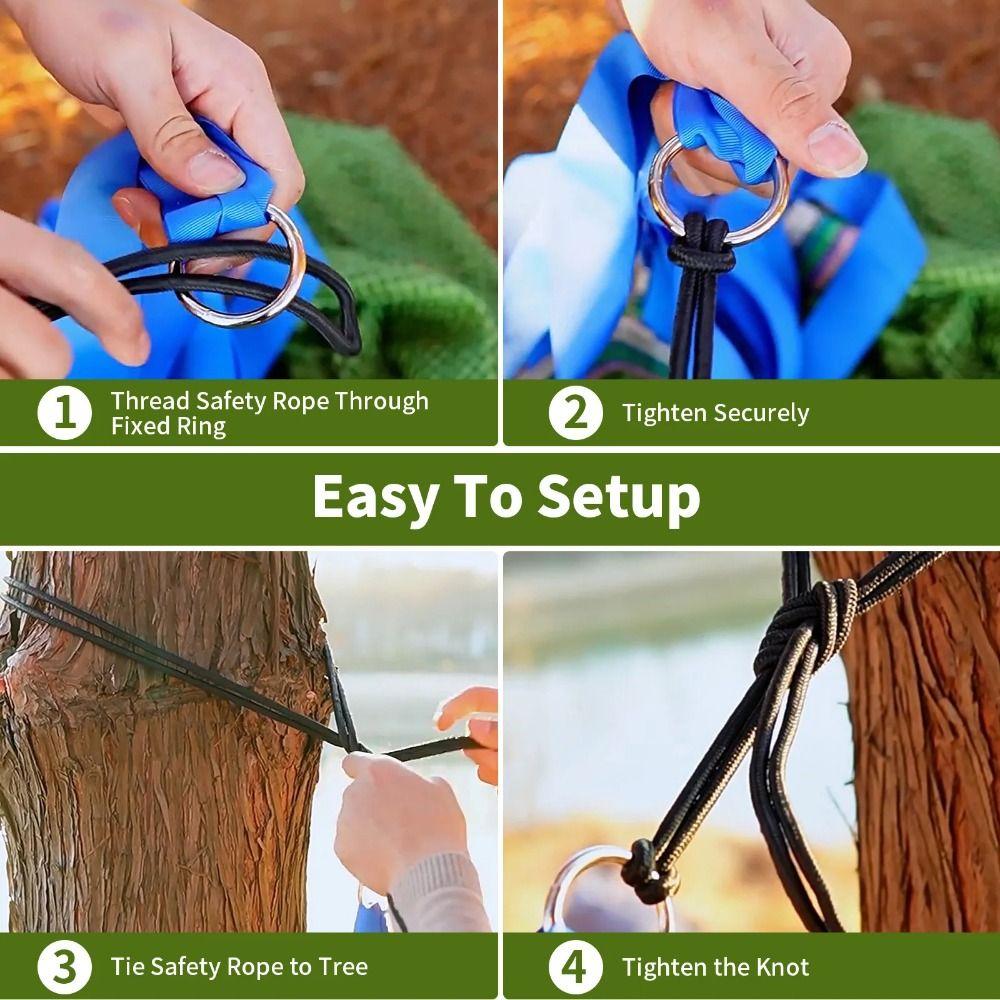 1 Thread Safety Rope Through Fixed Ring

2 Tighten Securely

Easy To Setup

3 Tie Safety Rope to Tree

4 Tighten the Knot