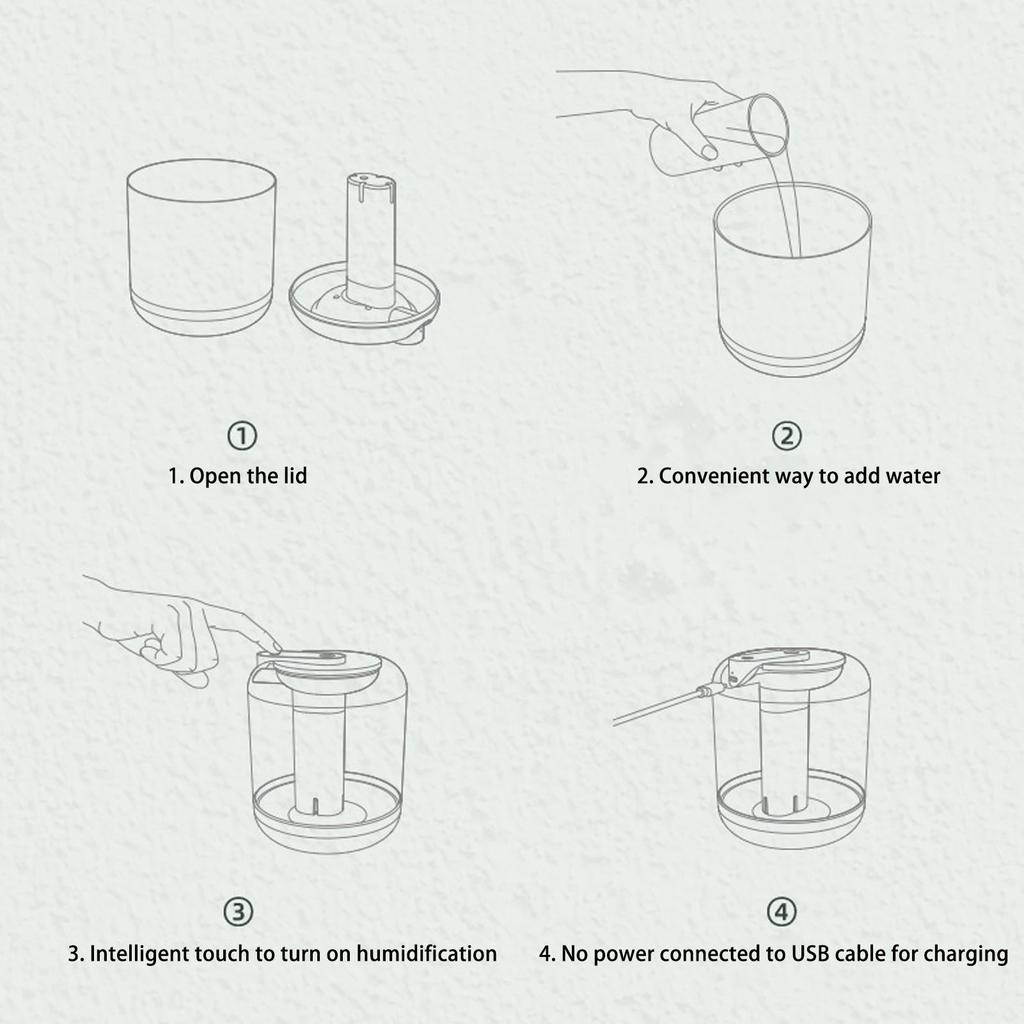 ①
1. Open the lid

②
2. Convenient way to add water

③
3. Intelligent touch to turn on humidification

④
4. No power connected to USB cable for charging