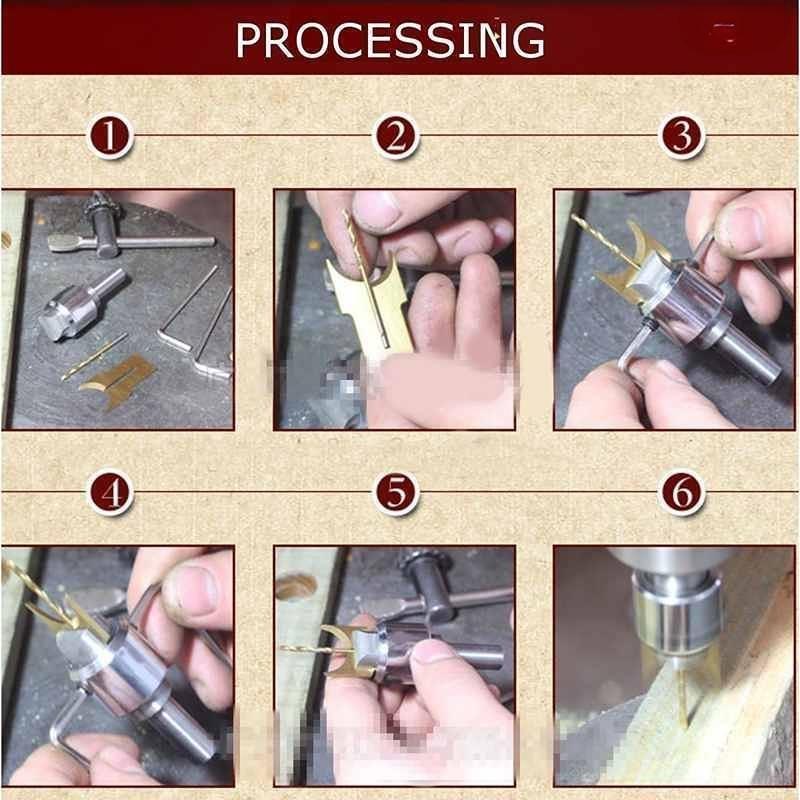 PROCESSING

1

2

3

4

5

6