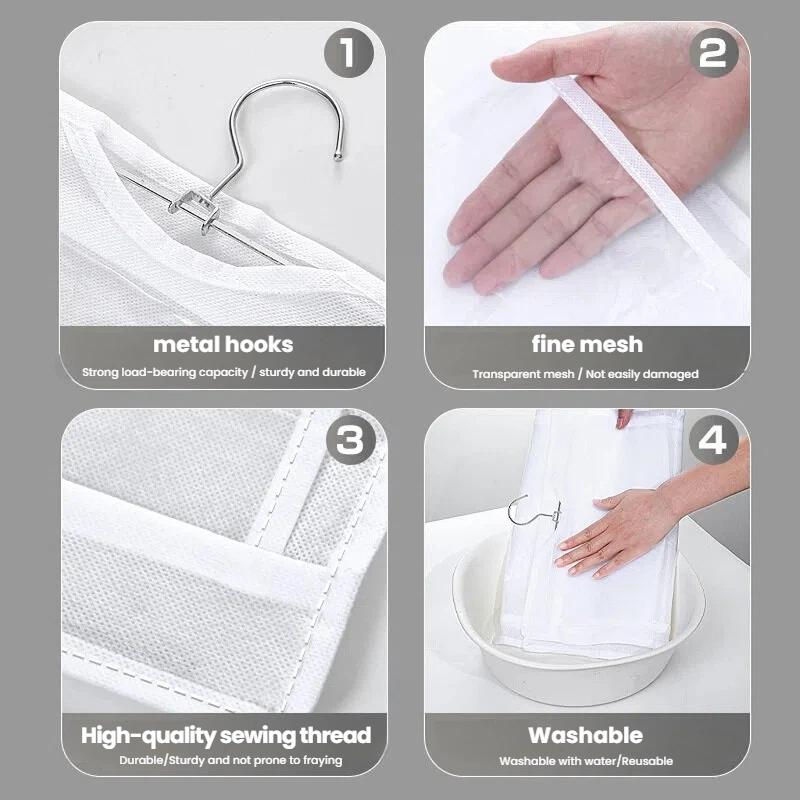 1

metal hooks

Strong load-bearing capacity / sturdy and durable

2

fine mesh

Transparent mesh / Not easily damaged

3

High-quality sewing thread

Durable/Sturdy and not prone to fraying

4

Washable

Washable with water/Reusable