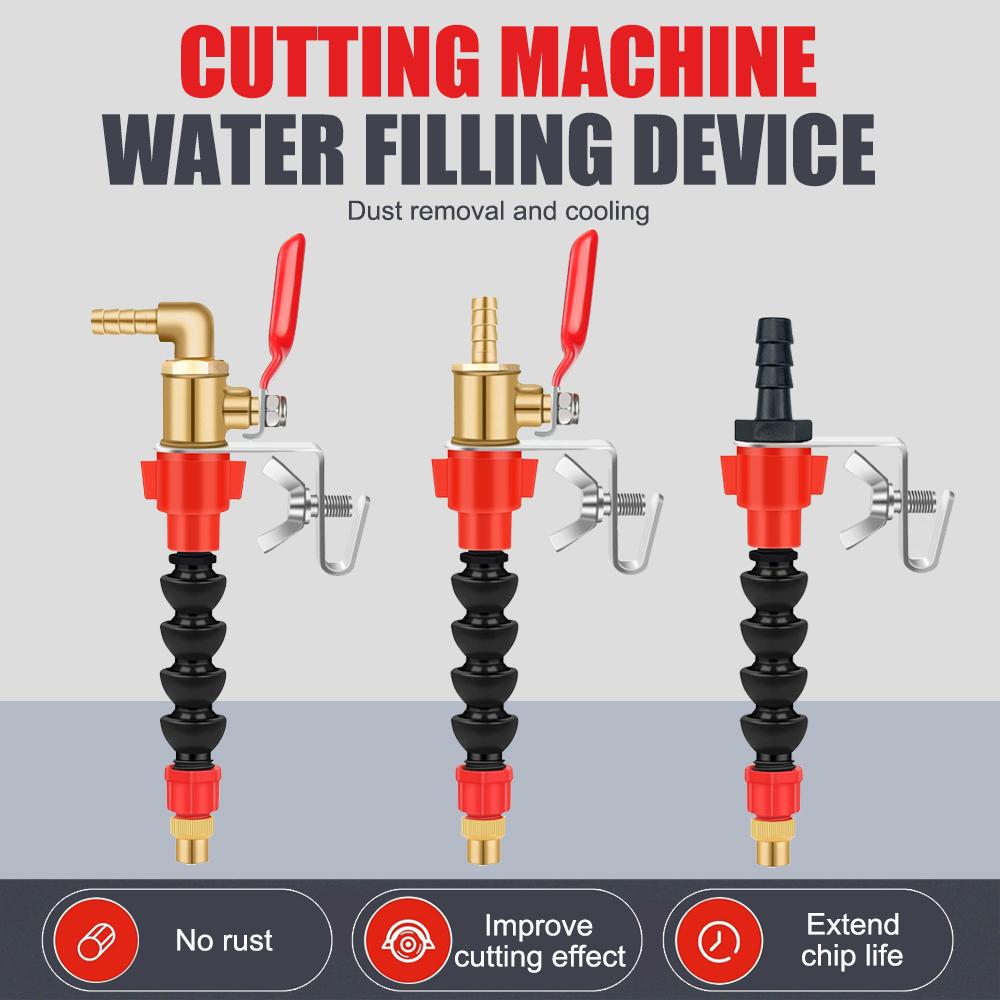 CUTTING MACHINE
WATER FILLING DEVICE

Dust removal and cooling

No rust

Improve cutting effect

Extend chip life