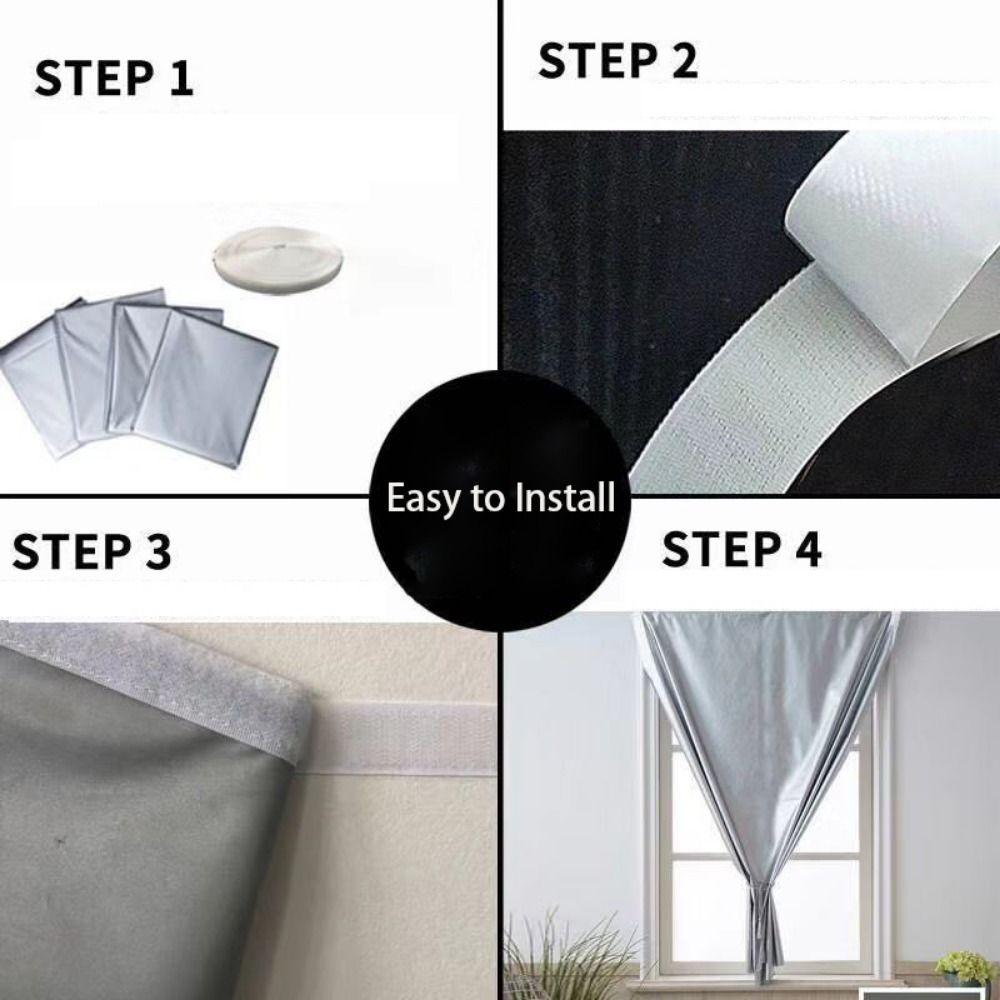 STEP 1

STEP 2

Easy to Install

STEP 3

STEP 4