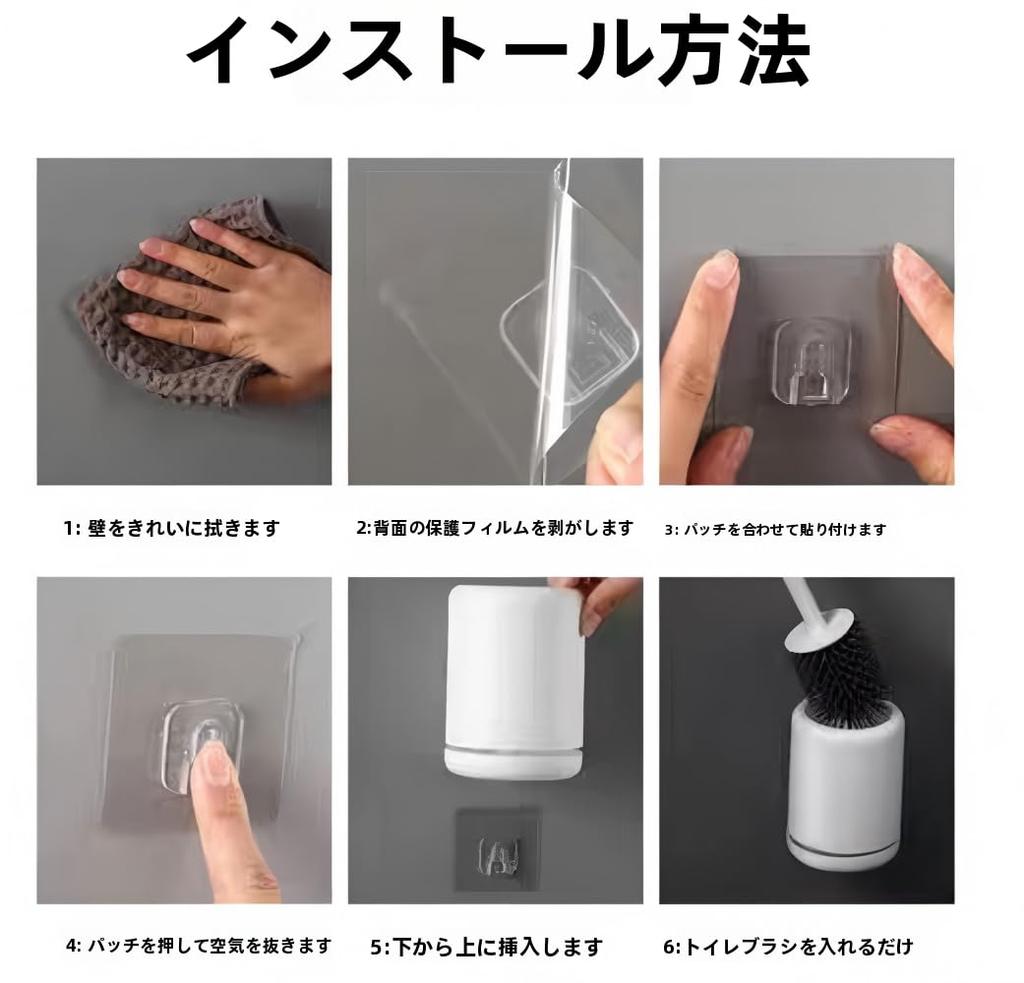 インストール方法

1: 壁をきれいに拭きます

2:背面の保護フィルムを剥がします

3: パッチを合わせて貼り付けます

4: パッチを押して空気を抜きます

5:下から上に挿入します

6:トイレブラシを入れるだけ