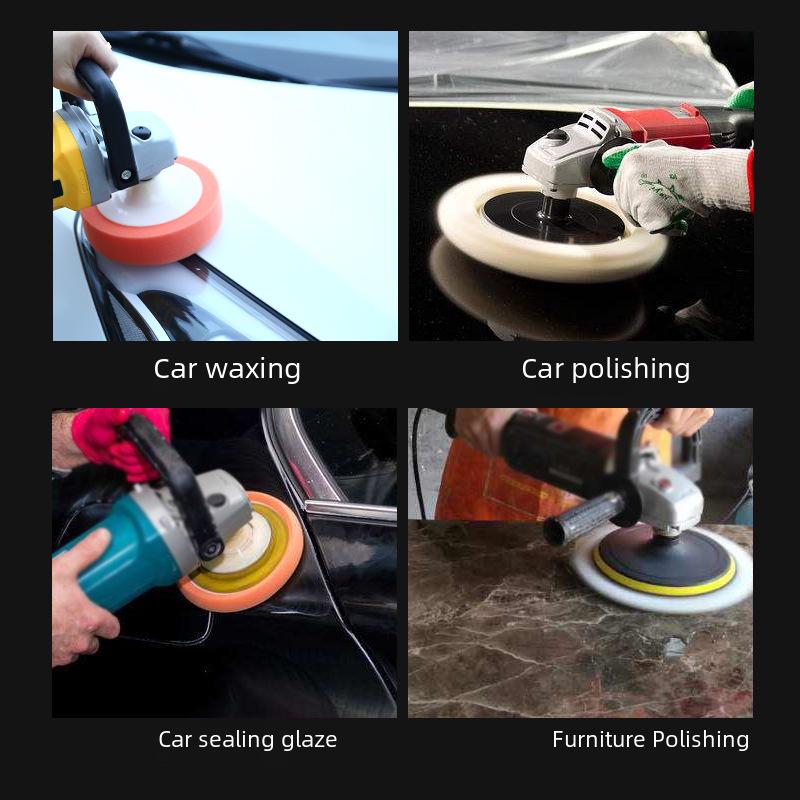 Car waxing

Car polishing

Car sealing glaze

Furniture Polishing