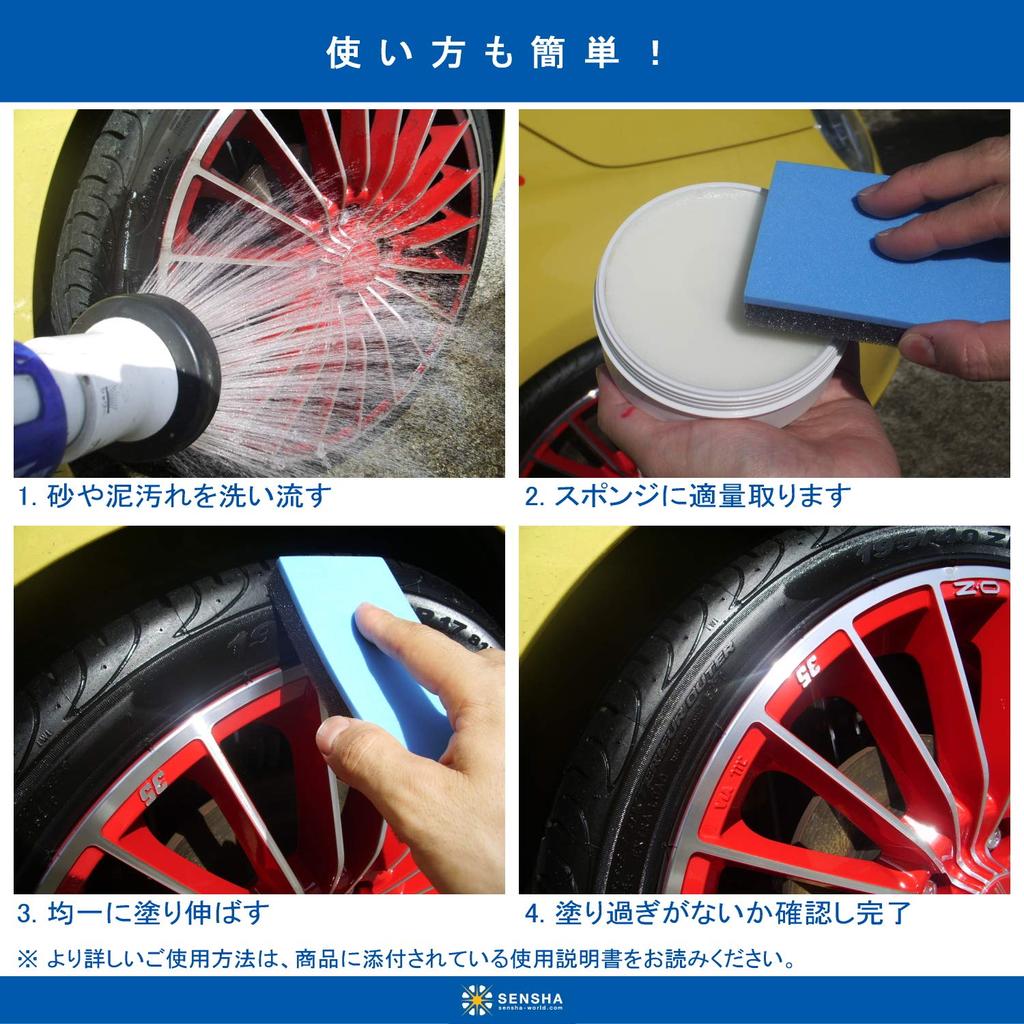 使い方も簡単！

1. 砂や泥汚れを洗い流す

2. スポンジに適量取ります

3. 均一に塗り伸ばす

4. 塗り過ぎがないか確認し完了

※ より詳しいご使用方法は、商品に添付されている使用説明書をお読みください。

SENSHA
sensha-world.com