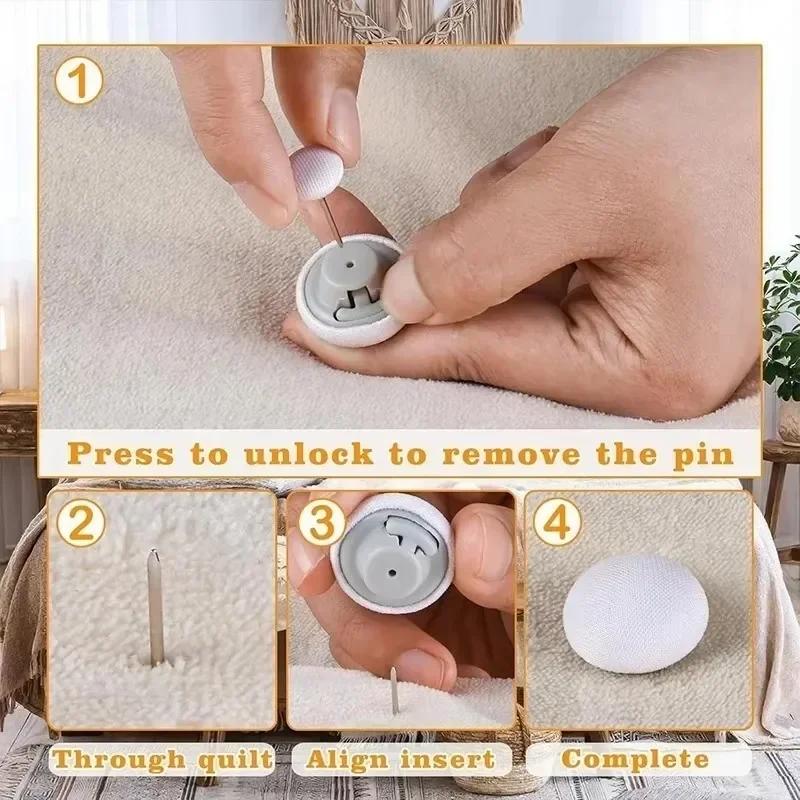 1

Press to unlock to remove the pin

2

3

4

Through quilt

Align insert

Complete