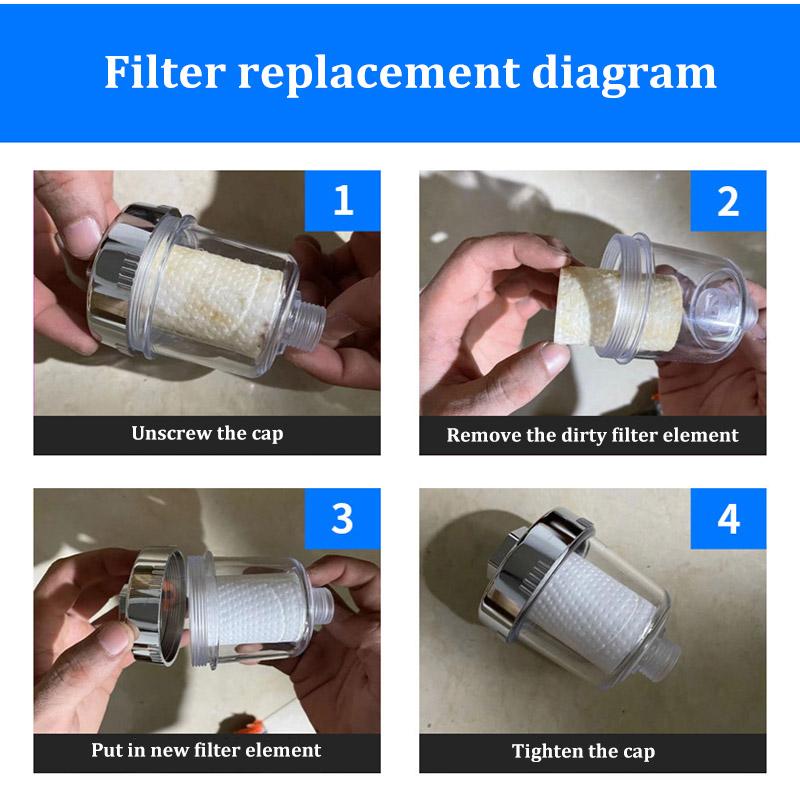 Filter replacement diagram

1

Unscrew the cap

2

Remove the dirty filter element

3

Put in new filter element

4

Tighten the cap