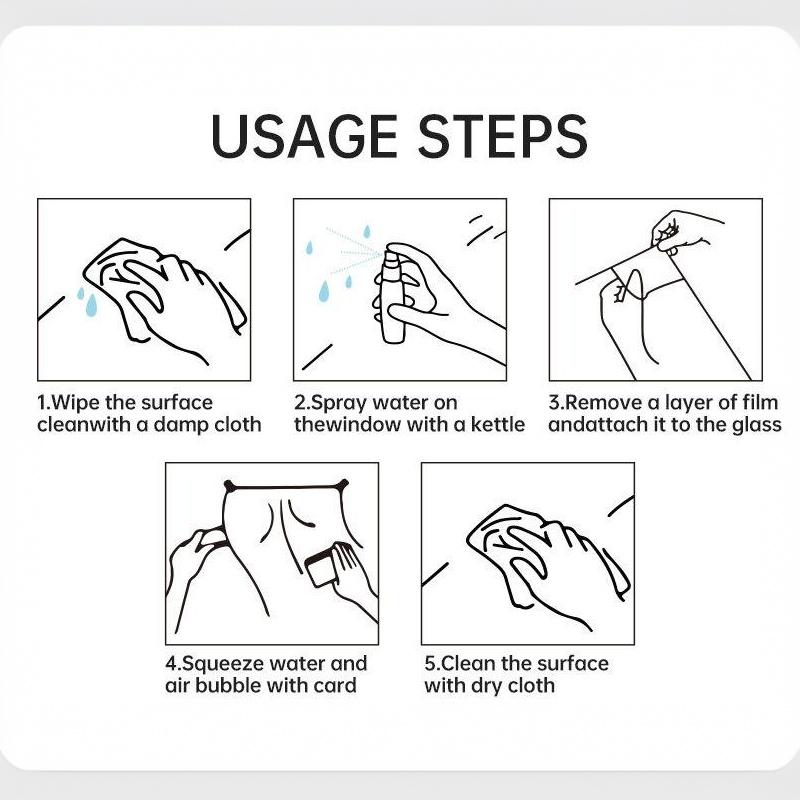 USAGE STEPS

1.Wipe the surface cleanwith a damp cloth

2.Spray water on thewindow with a kettle

3.Remove a layer of film andattach it to the glass

4.Squeeze water and air bubble with card

5.Clean the surface with dry cloth