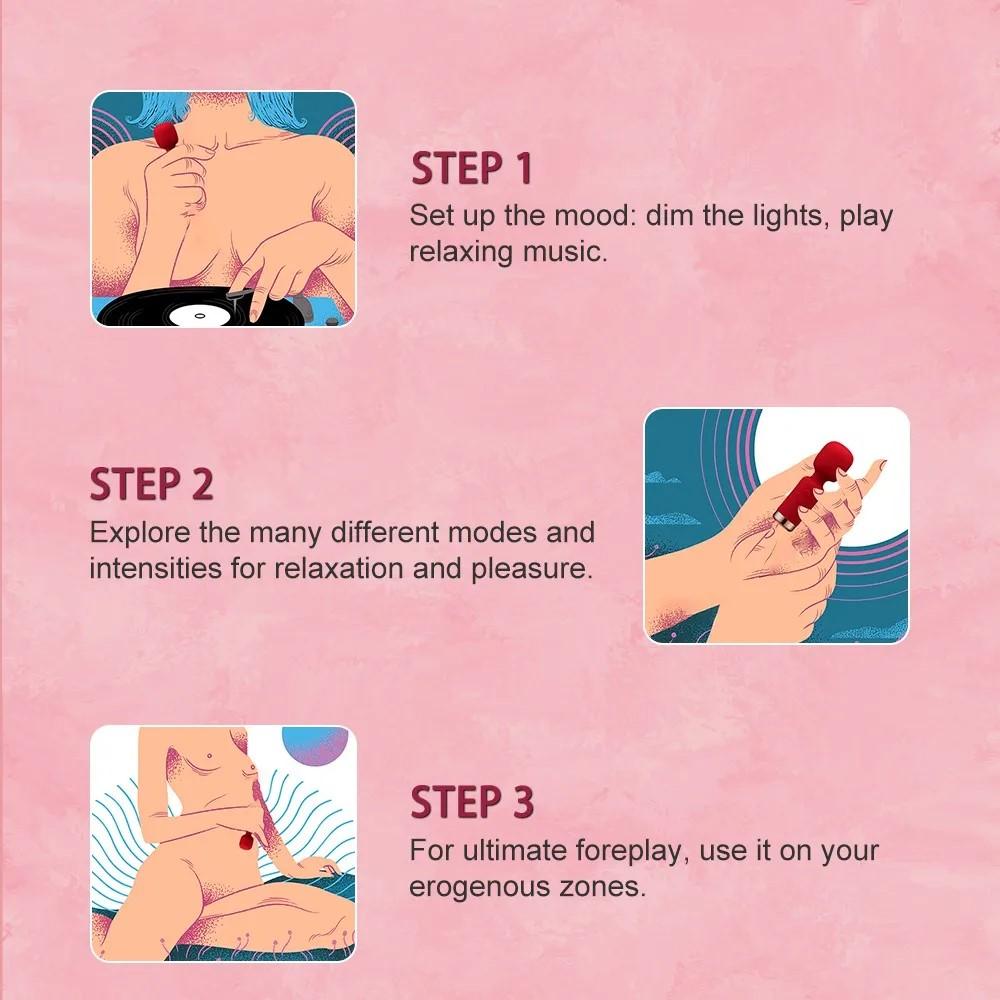 STEP 1
Set up the mood: dim the lights, play relaxing music.

STEP 2
Explore the many different modes and intensities for relaxation and pleasure.

STEP 3
For ultimate foreplay, use it on your erogenous zones.