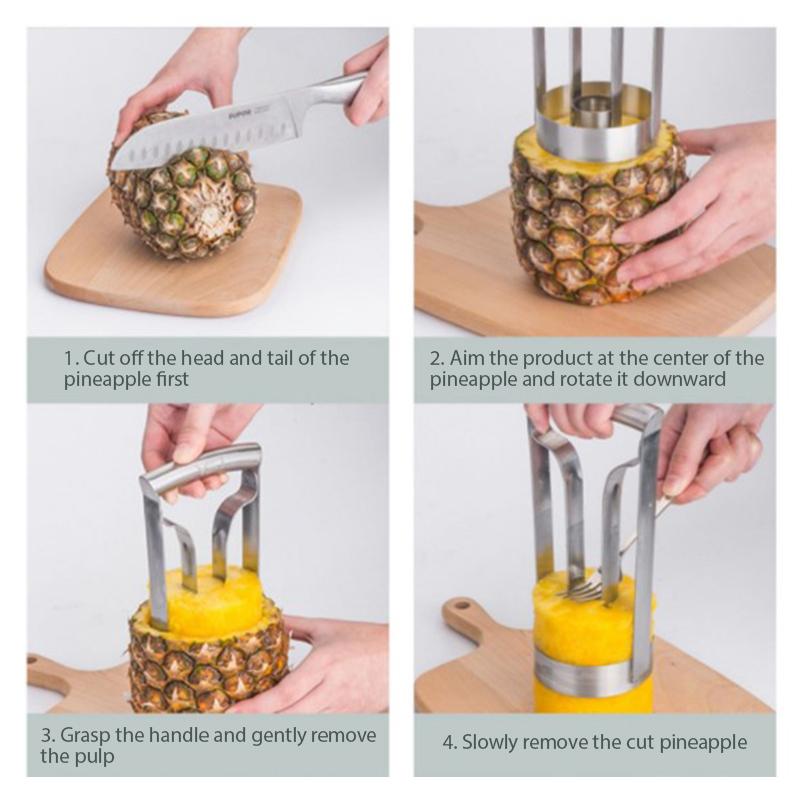 1. Cut off the head and tail of the pineapple first

2. Aim the product at the center of the pineapple and rotate it downward

3. Grasp the handle and gently remove the pulp

4. Slowly remove the cut pineapple