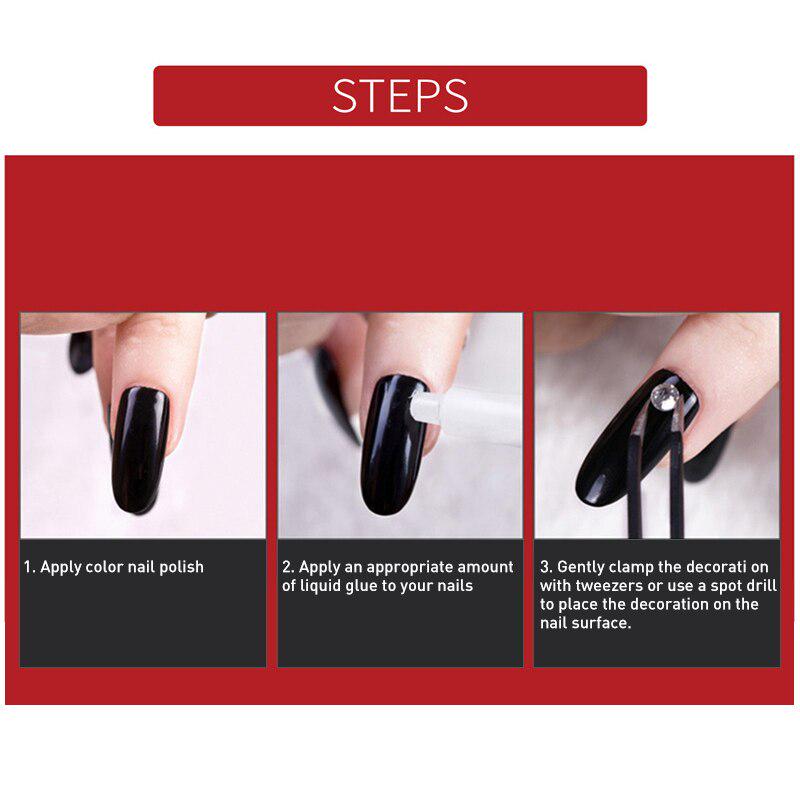 STEPS

1. Apply color nail polish

2. Apply an appropriate amount of liquid glue to your nails

3. Gently clamp the decorati on with tweezers or use a spot drill to place the decoration on the nail surface.