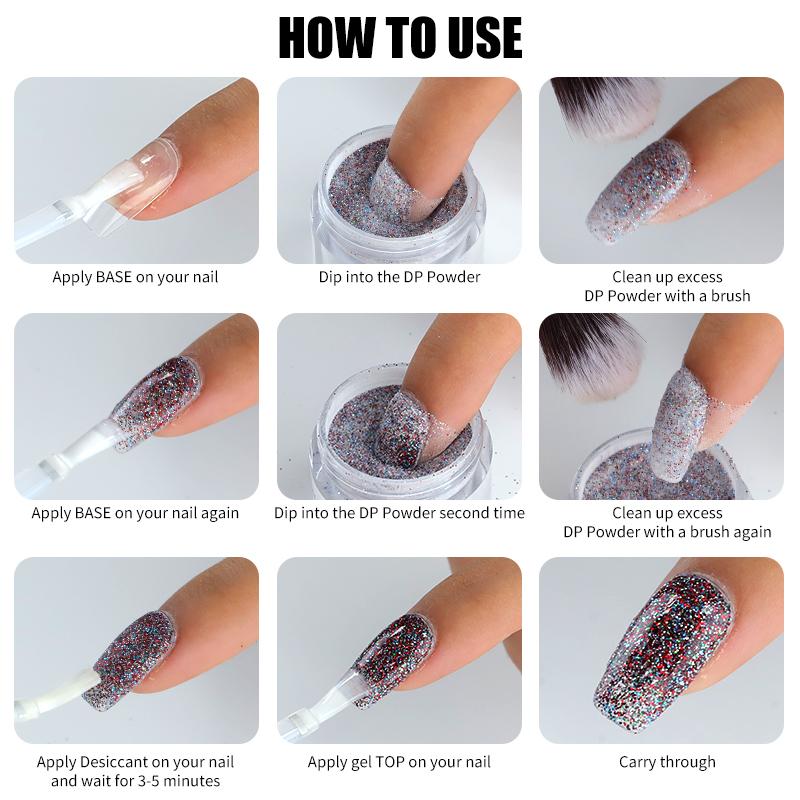 HOW TO USE

Apply BASE on your nail

Dip into the DP Powder

Clean up excess DP Powder with a brush

Apply BASE on your nail again

Dip into the DP Powder second time

Clean up excess DP Powder with a brush again

Apply Desiccant on your nail and wait for 3-5 minutes

Apply gel TOP on your nail

Carry through