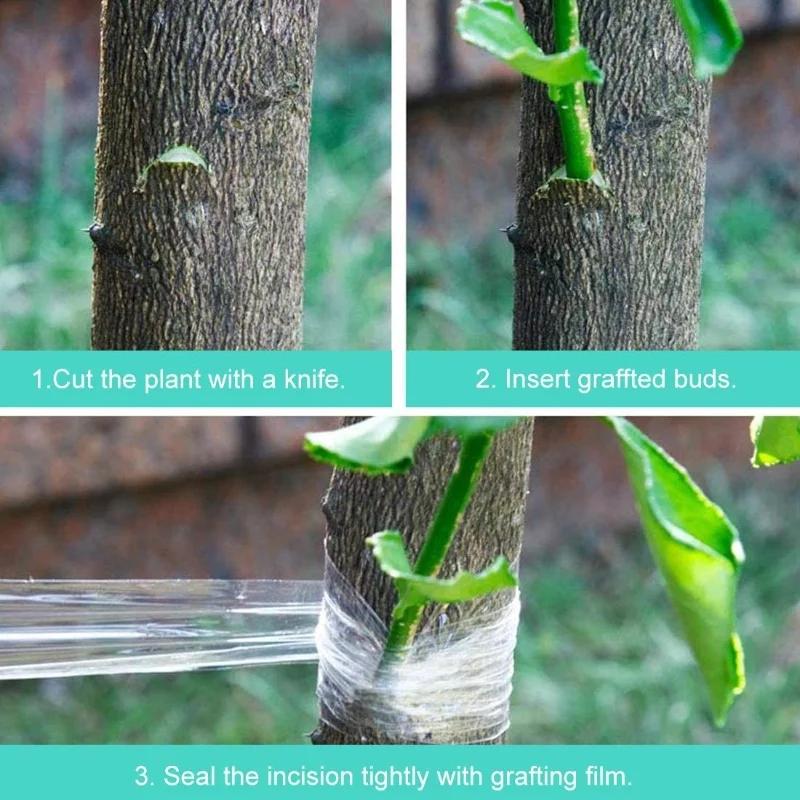 1.Cut the plant with a knife.

2. Insert graffted buds.

3. Seal the incision tightly with grafting film.