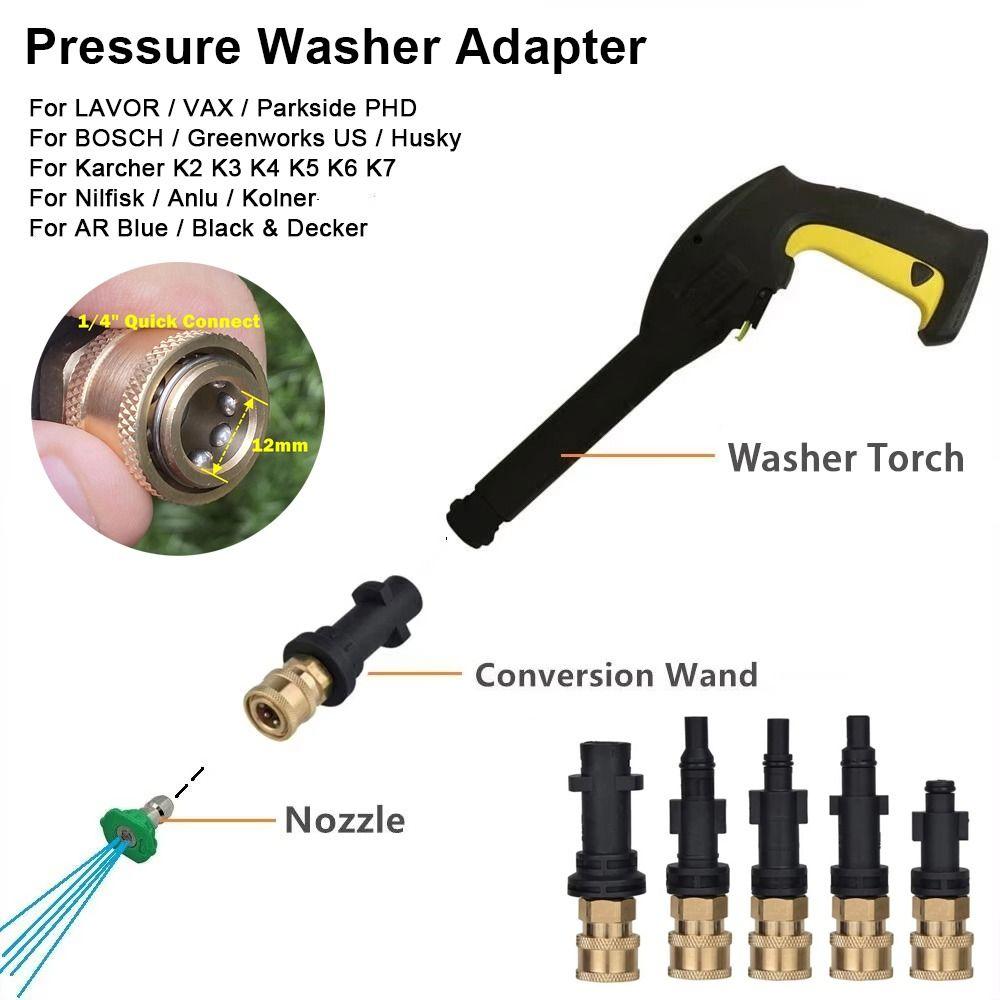 Pressure Washer Adapter

For LAVOR / VAX / Parkside PHD
For BOSCH / Greenworks US / Husky
For Karcher K2 K3 K4 K5 K6 K7
For Nilfisk / Anlu / Kolner
For AR Blue / Black & Decker

1/4" Quick Connect

12mm

Washer Torch

Conversion Wand

Nozzle