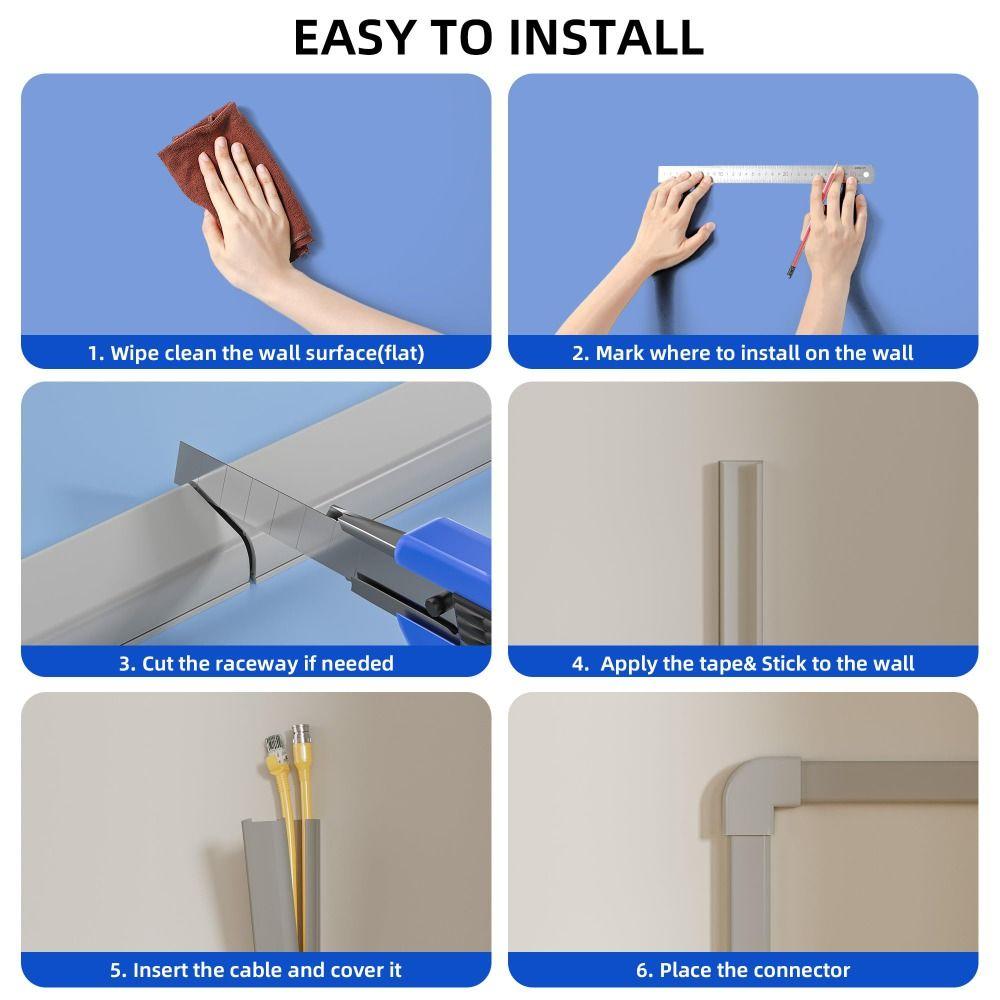 EASY TO INSTALL

1. Wipe clean the wall surface(flat)

2. Mark where to install on the wall

3. Cut the raceway if needed

4. Apply the tape& Stick to the wall

5. Insert the cable and cover it

6. Place the connector