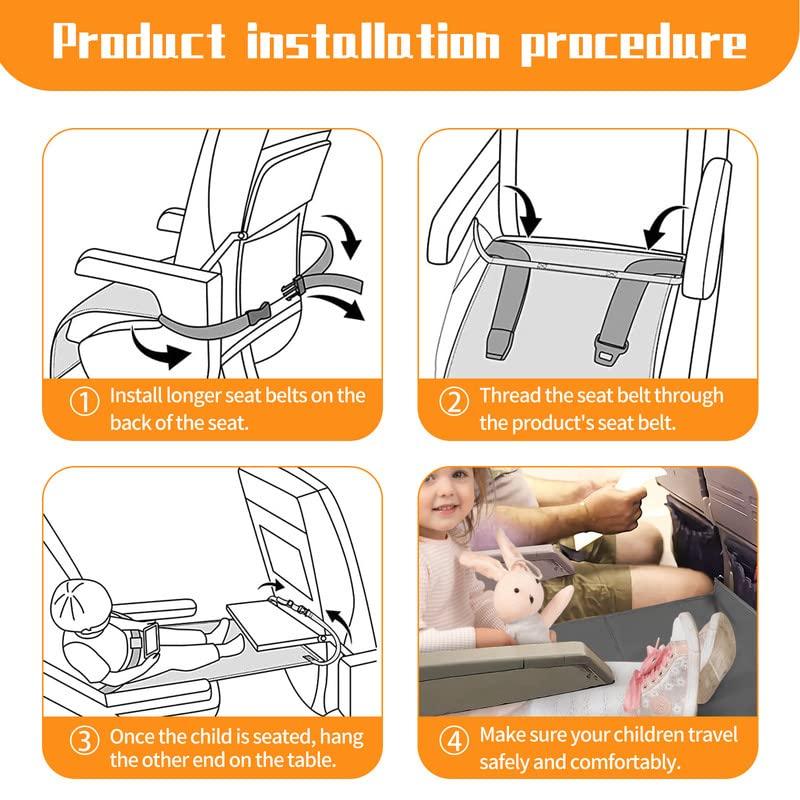 Product installation procedure

① Install longer seat belts on the back of the seat.

② Thread the seat belt through the product's seat belt.

③ Once the child is seated, hang the other end on the table.

④ Make sure your children travel safely and comfortably.