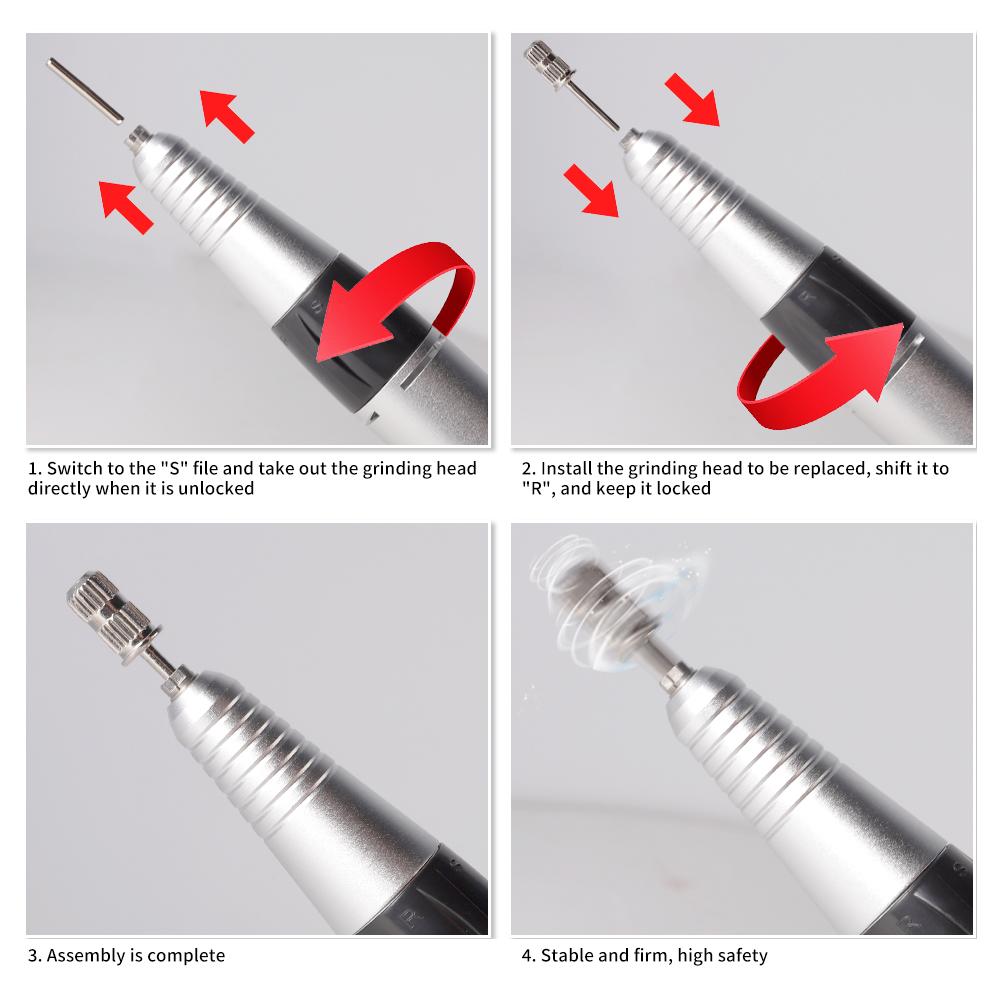 1. Switch to the "S" file and take out the grinding head directly when it is unlocked

2. Install the grinding head to be replaced, shift it to "R", and keep it locked

3. Assembly is complete

4. Stable and firm, high safety