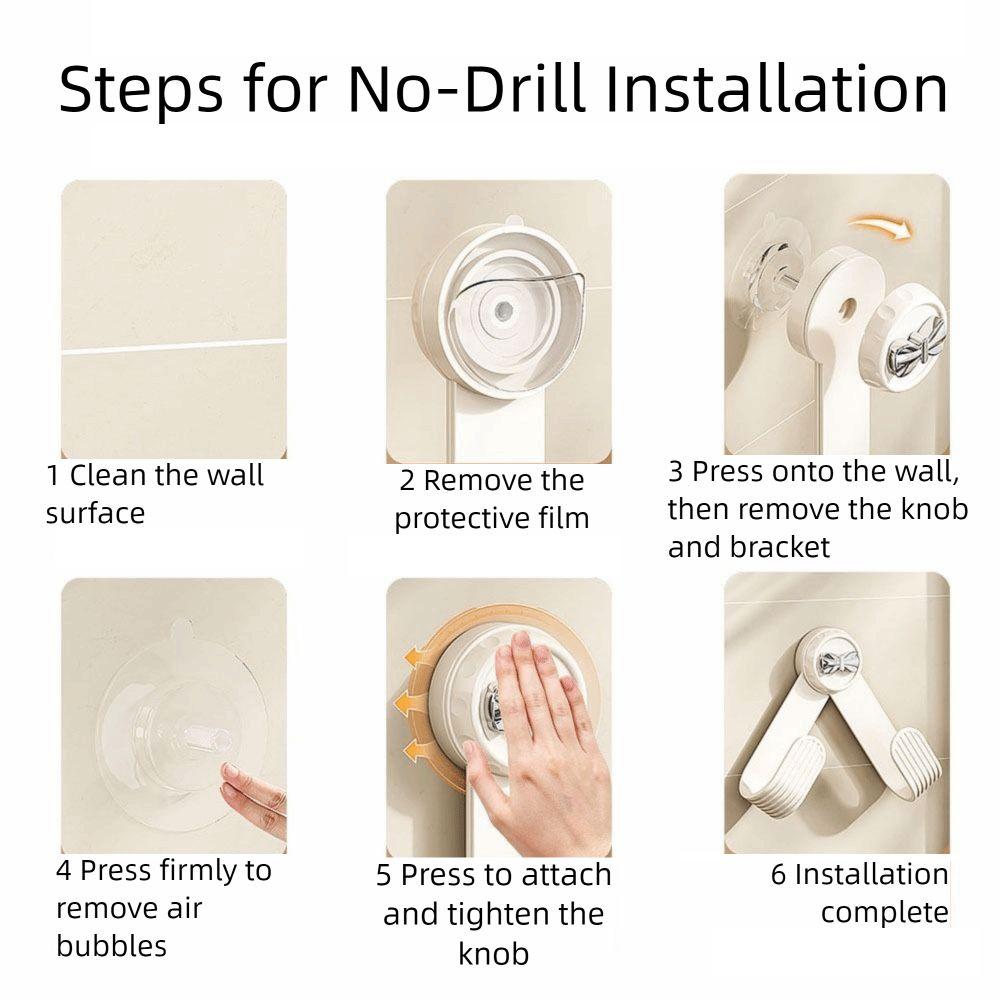 Steps for No-Drill Installation

1 Clean the wall surface

2 Remove the protective film

3 Press onto the wall, then remove the knob and bracket

4 Press firmly to remove air bubbles

5 Press to attach and tighten the knob

6 Installation complete