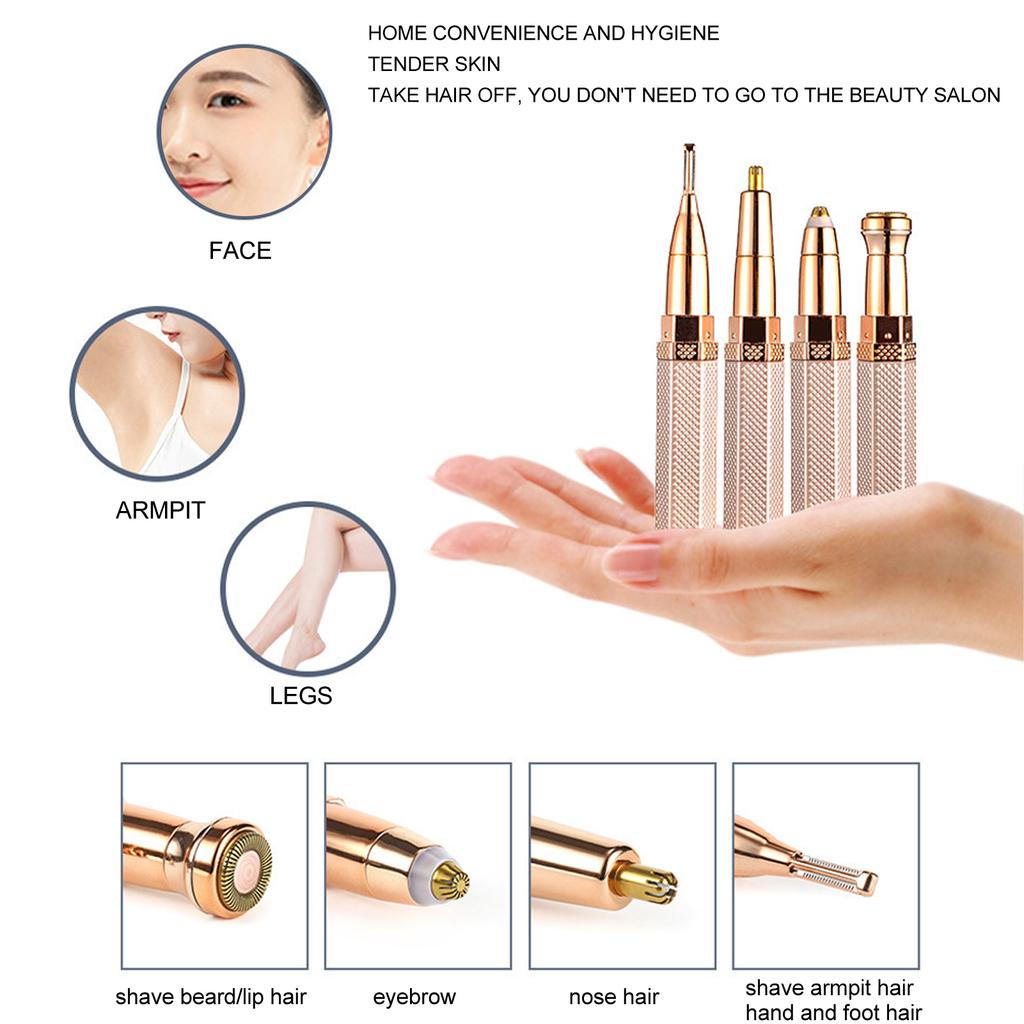 HOME CONVENIENCE AND HYGIENE
TENDER SKIN
TAKE HAIR OFF, YOU DON'T NEED TO GO TO THE BEAUTY SALON

FACE

ARMPIT

LEGS

shave beard/lip hair

eyebrow

nose hair

shave armpit hair
hand and foot hair