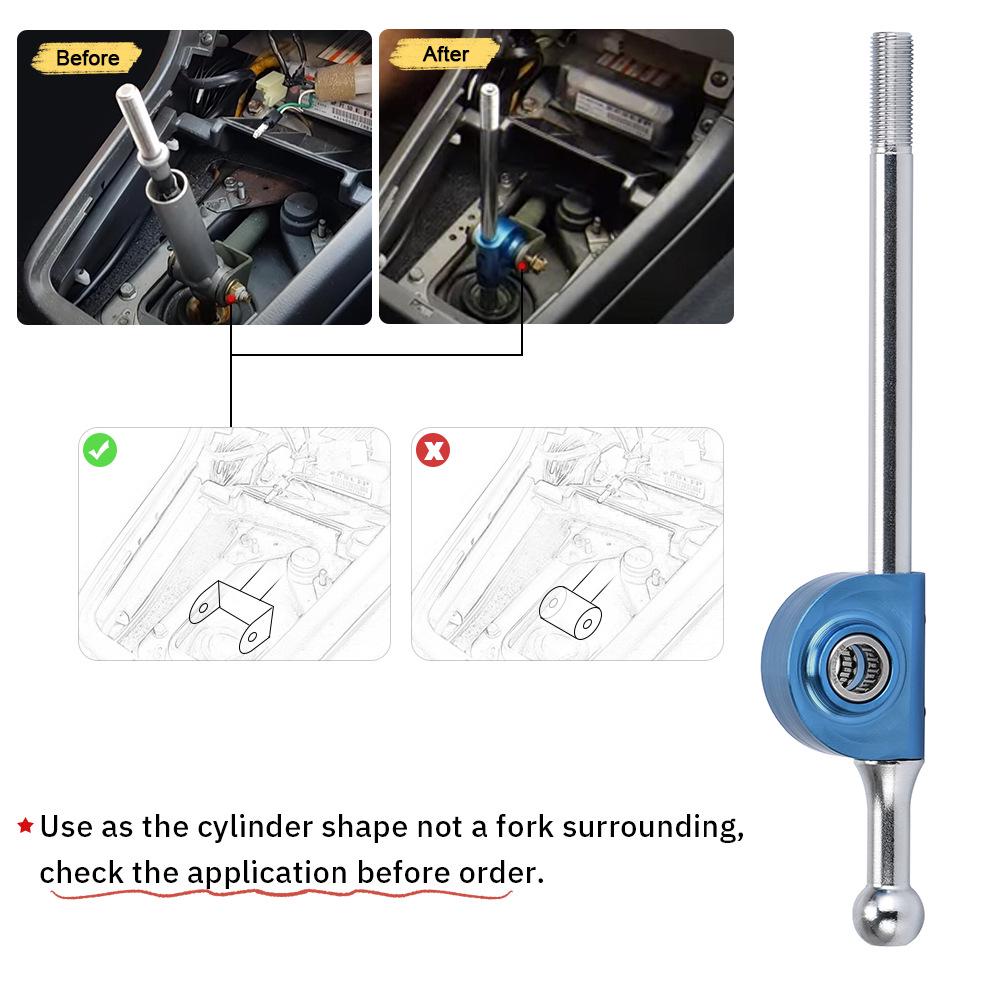 Before

After

★ Use as the cylinder shape not a fork surrounding, check the application before order.