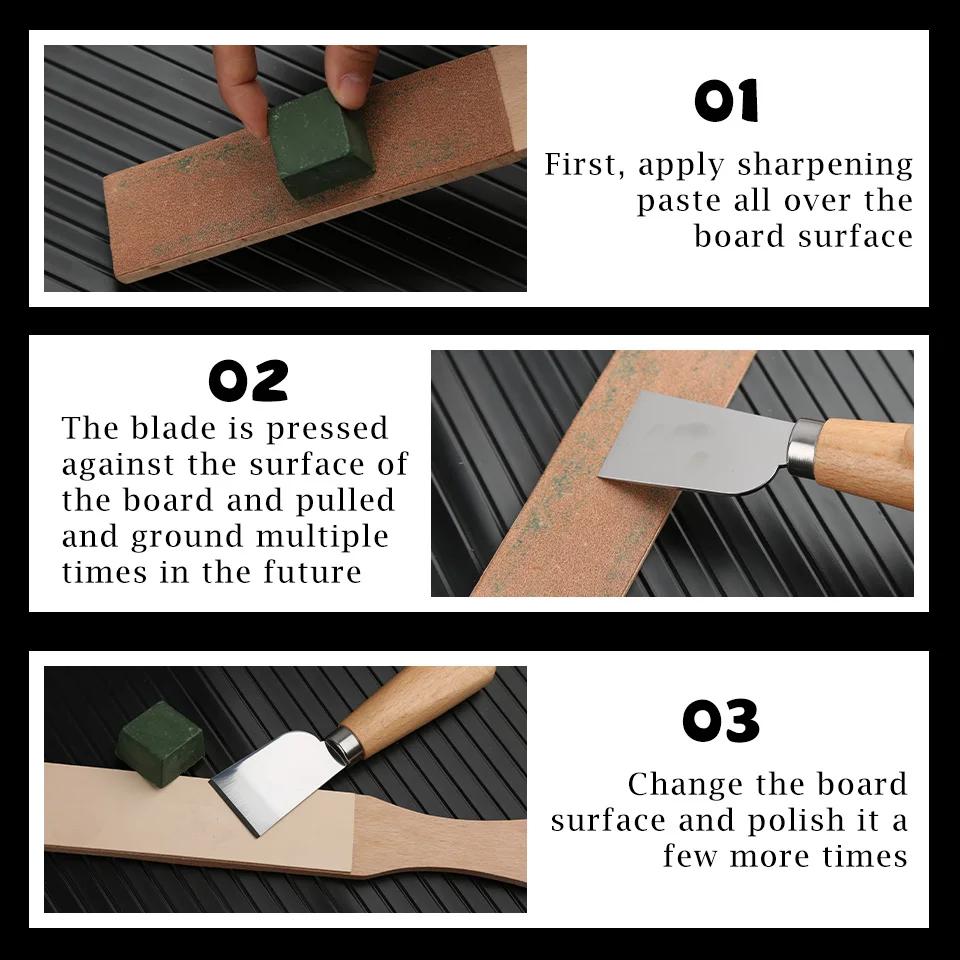 01
First, apply sharpening paste all over the board surface

02
The blade is pressed against the surface of the board and pulled and ground multiple times in the future

03
Change the board surface and polish it a few more times