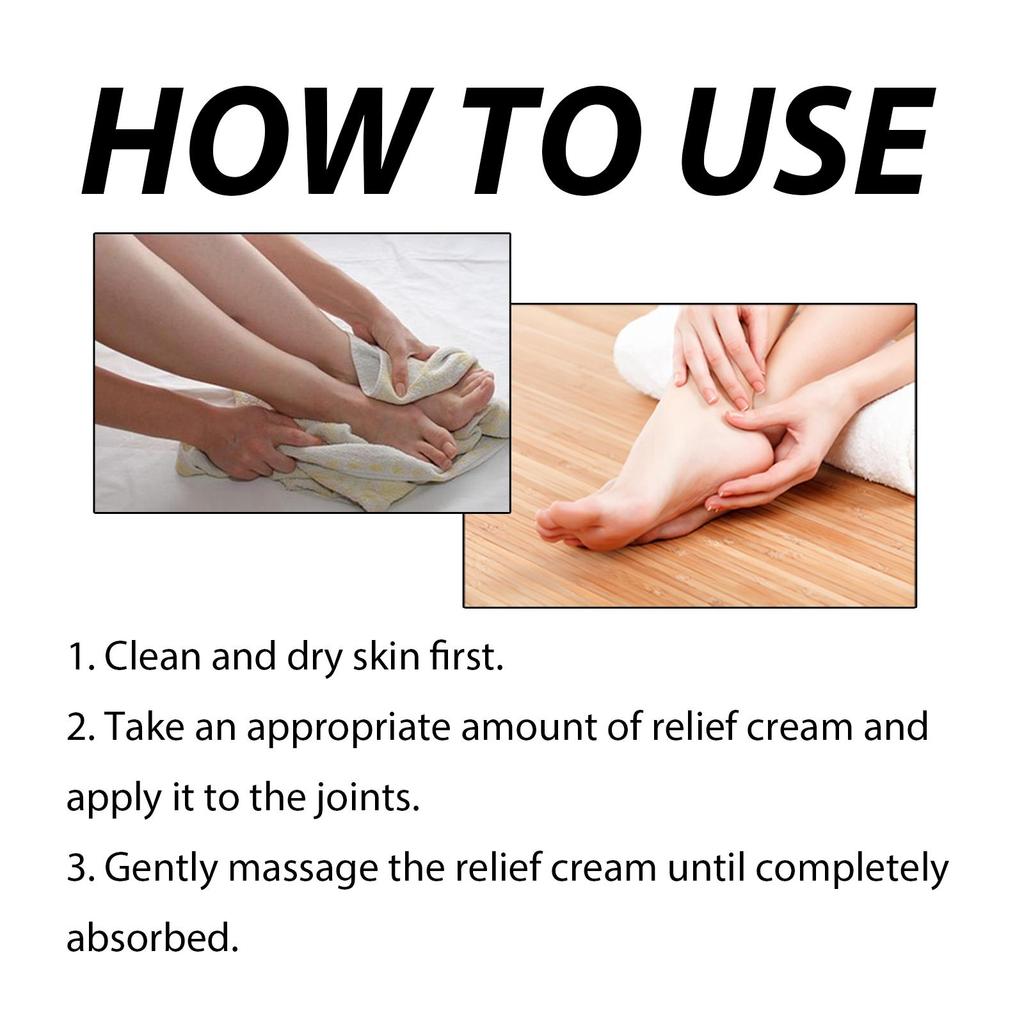 HOW TO USE

1. Clean and dry skin first.

2. Take an appropriate amount of relief cream and apply it to the joints.

3. Gently massage the relief cream until completely absorbed.