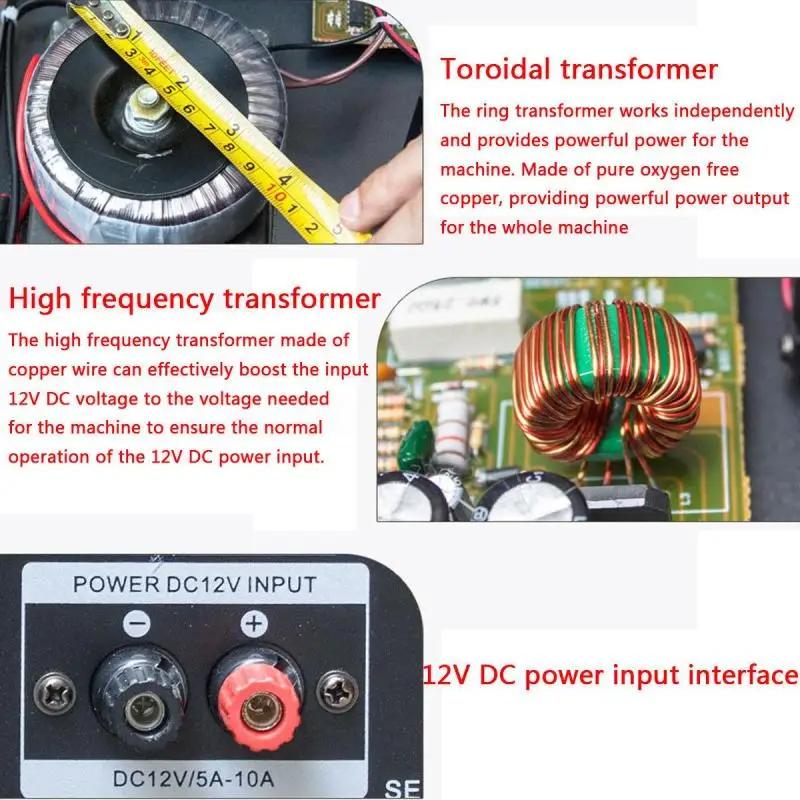 Toroidal transformer

The ring transformer works independently and provides powerful power for the machine. Made of pure oxygen free copper, providing powerful power output for the whole machine

High frequency transformer

The high frequency transformer made of copper wire can effectively boost the input 12V DC voltage to the voltage needed for the machine to ensure the normal operation of the 12V DC power input.

POWER DC12V INPUT

−

+

DC12V/5A-10A

SE

12V DC power input interface