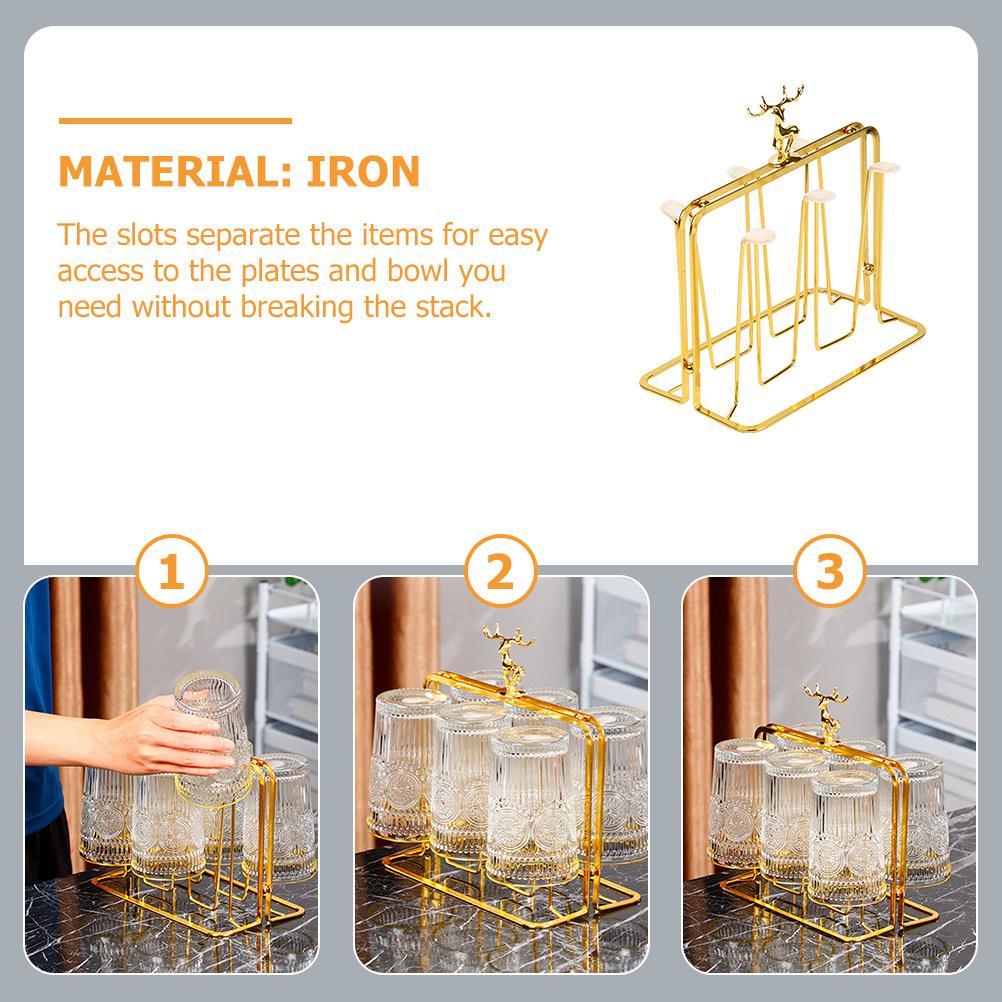 MATERIAL: IRON

The slots separate the items for easy access to the plates and bowl you need without breaking the stack.

1

2

3