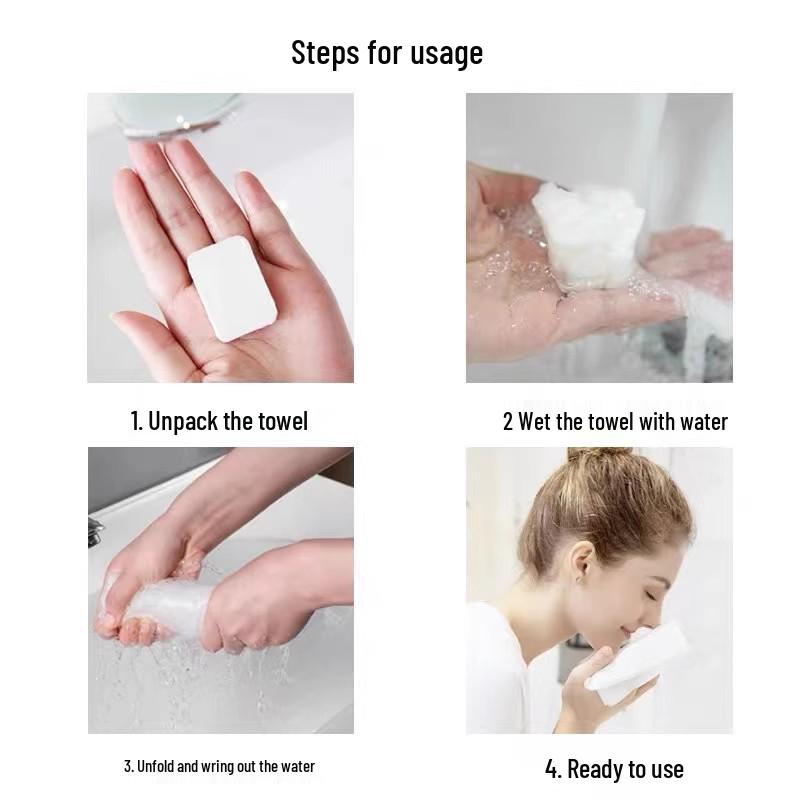 Steps for usage

1. Unpack the towel

2 Wet the towel with water

3. Unfold and wring out the water

4. Ready to use