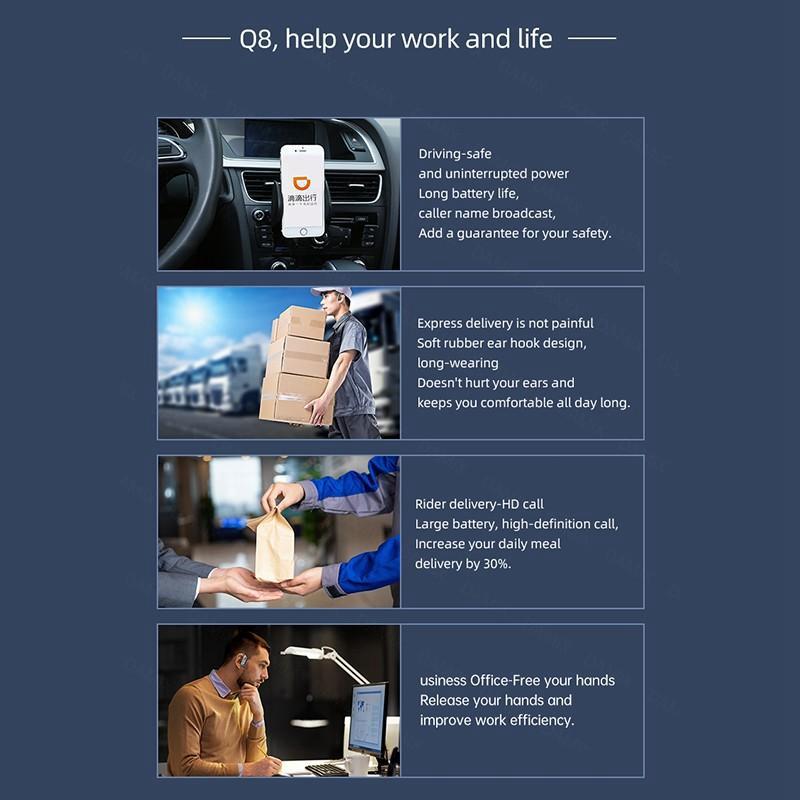 Q8, help your work and life

滴滴出行

Driving-safe
and uninterrupted power
Long battery life,
caller name broadcast,
Add a guarantee for your safety.

Express delivery is not painful
Soft rubber ear hook design,
long-wearing
Doesn't hurt your ears and
keeps you comfortable all day long.

Rider delivery-HD call
Large battery, high-definition call,
Increase your daily meal
delivery by 30%.

usiness Office-Free your hands
Release your hands and
improve work efficiency.