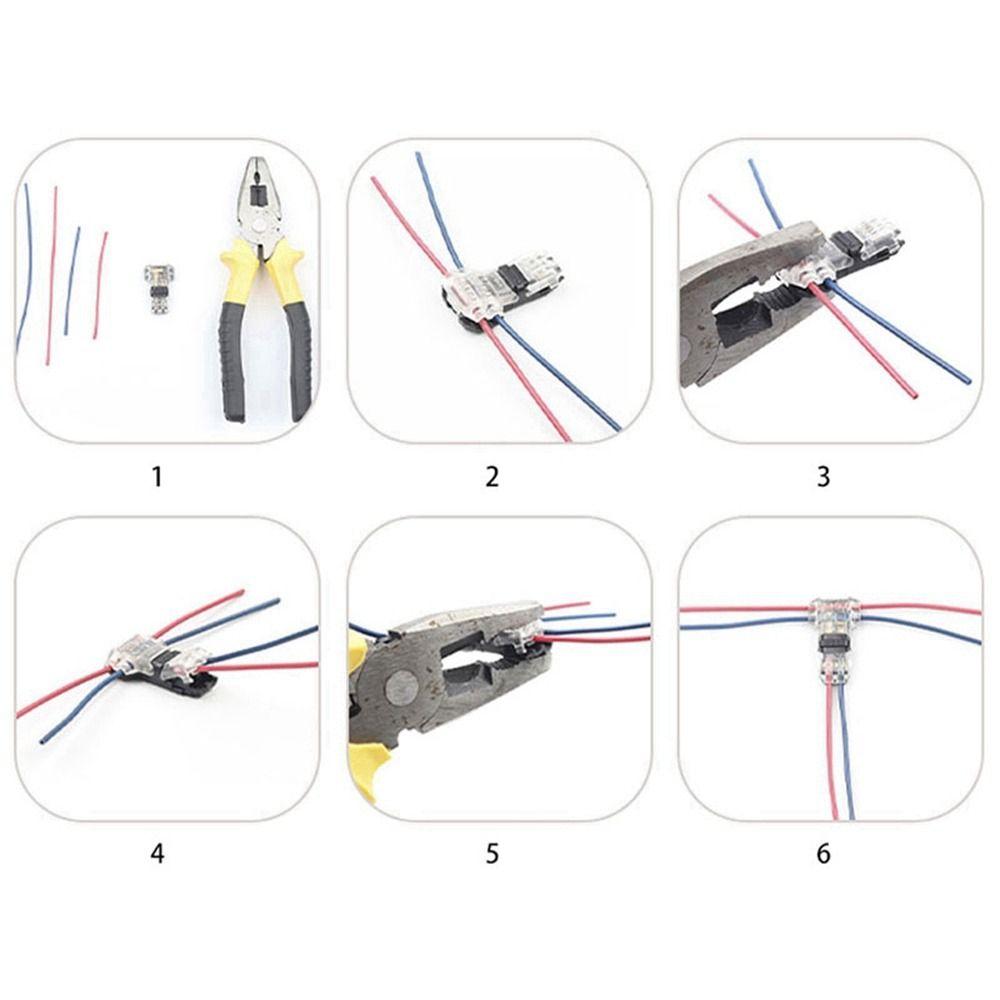 1

2

3

4

5

6