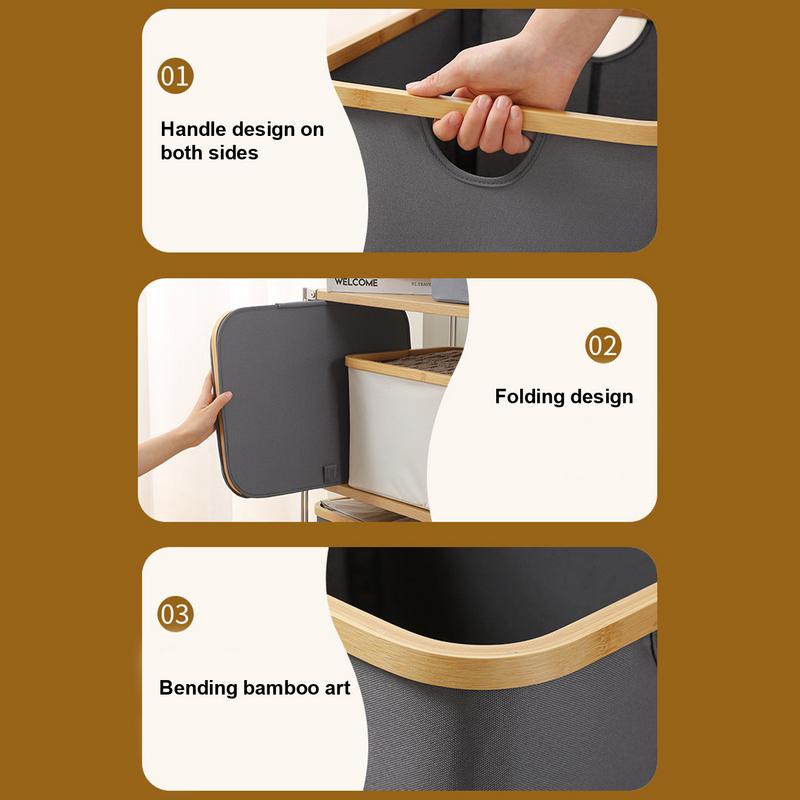 01

Handle design on both sides

WELCOME

02

Folding design

03

Bending bamboo art