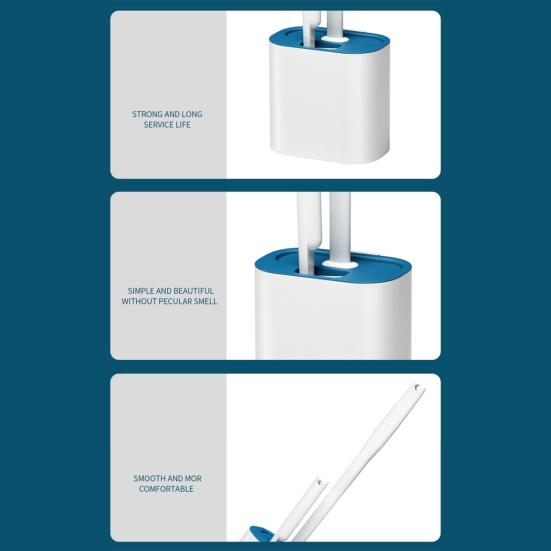 STRONG AND LONG SERVICE LIFE

SIMPLE AND BEAUTIFUL WITHOUT PECULAR SMELL

SMOOTH AND MOR COMFORTABLE